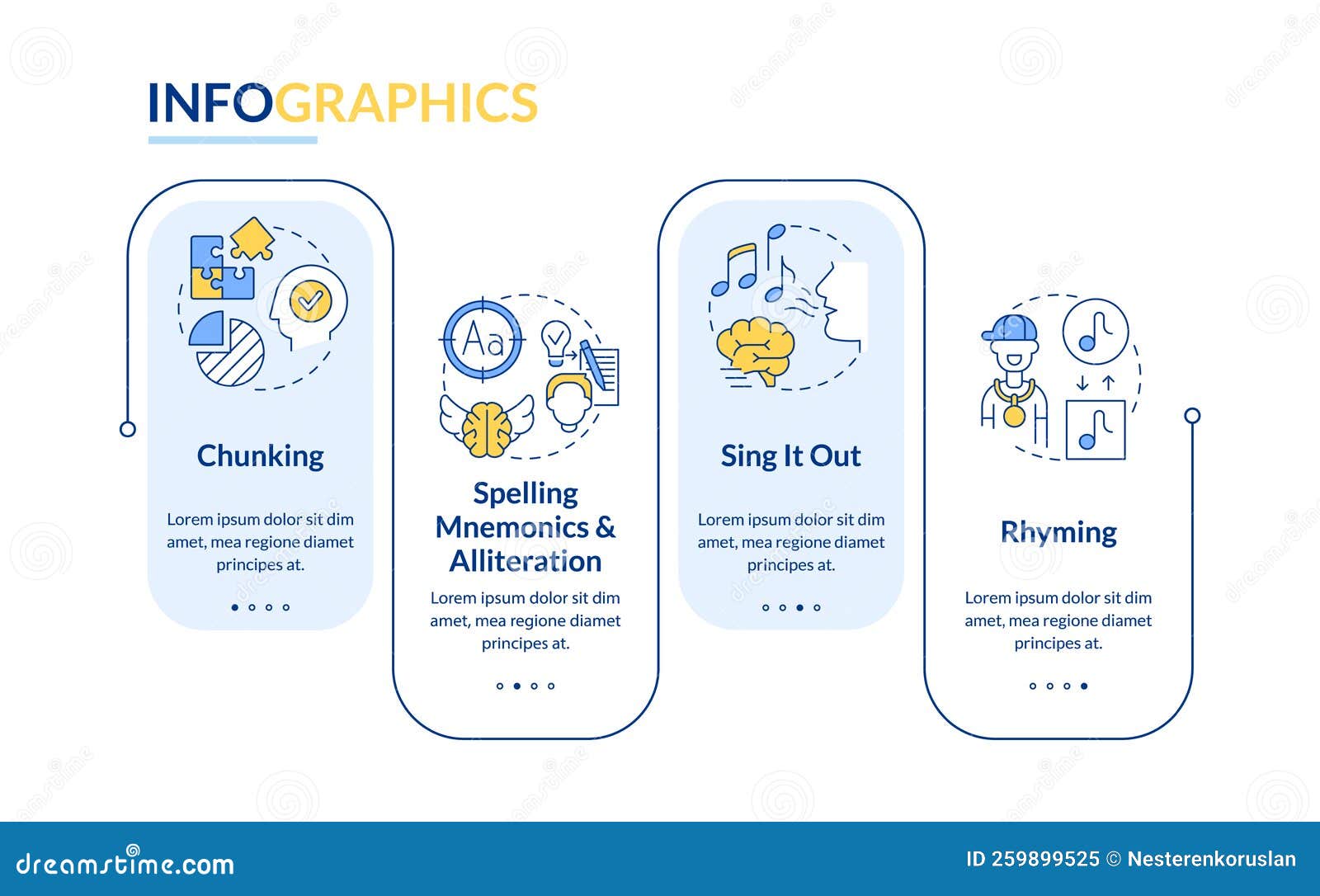 INFOGRAPHICS

Aa

Chunking

Lorem ipsum dolor sit dim amet, mea regione diamet principes at.

Spelling Mnemonics & Alliteration

Lorem ipsum dolor sit dim amet, mea regione diamet principes at.

Sing It Out

Lorem ipsum dolor sit dim amet, mea regione diamet principes at.

Rhyming

Lorem ipsum dolor sit dim amet, mea regione diamet principes at.

dreamstime.com

ID 259899525 © Nesterenkoruslan