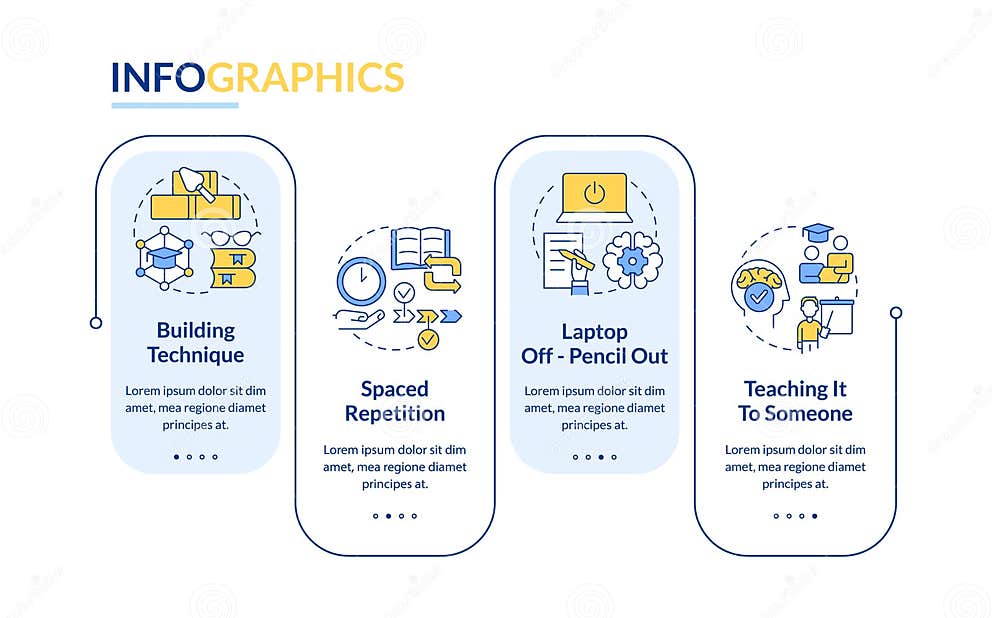 INFOGRAPHICS

Building Technique

Lorem ipsum dolor sit dim amet, mea regione diamet principes at.

Spaced Repetition

Lorem ipsum dolor sit dim amet, mea regione diamet principes at.

Laptop Off - Pencil Out

Lorem ipsum dolor sit dim amet, mea regione diamet principes at.

Teaching It To Someone

Lorem ipsum dolor sit dim amet, mea regione diamet principes at.