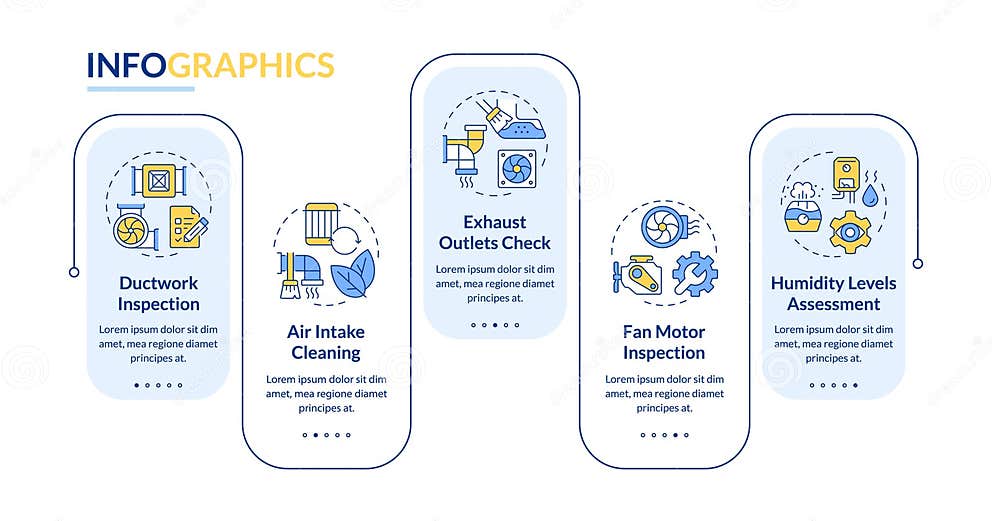 INFOGRAPHICS

Ductwork Inspection

Lorem ipsum dolor sit dim amet, mea regione diamet principes at.

Air Intake Cleaning

Lorem ipsum dolor sit dim amet, mea regione diamet principes at.

Exhaust Outlets Check

Lorem ipsum dolor sit dim amet, mea regione diamet principes at.

Fan Motor Inspection

Lorem ipsum dolor sit dim amet, mea regione diamet principes at.

Humidity Levels Assessment

Lorem ipsum dolor sit dim amet, mea regione diamet principes at.