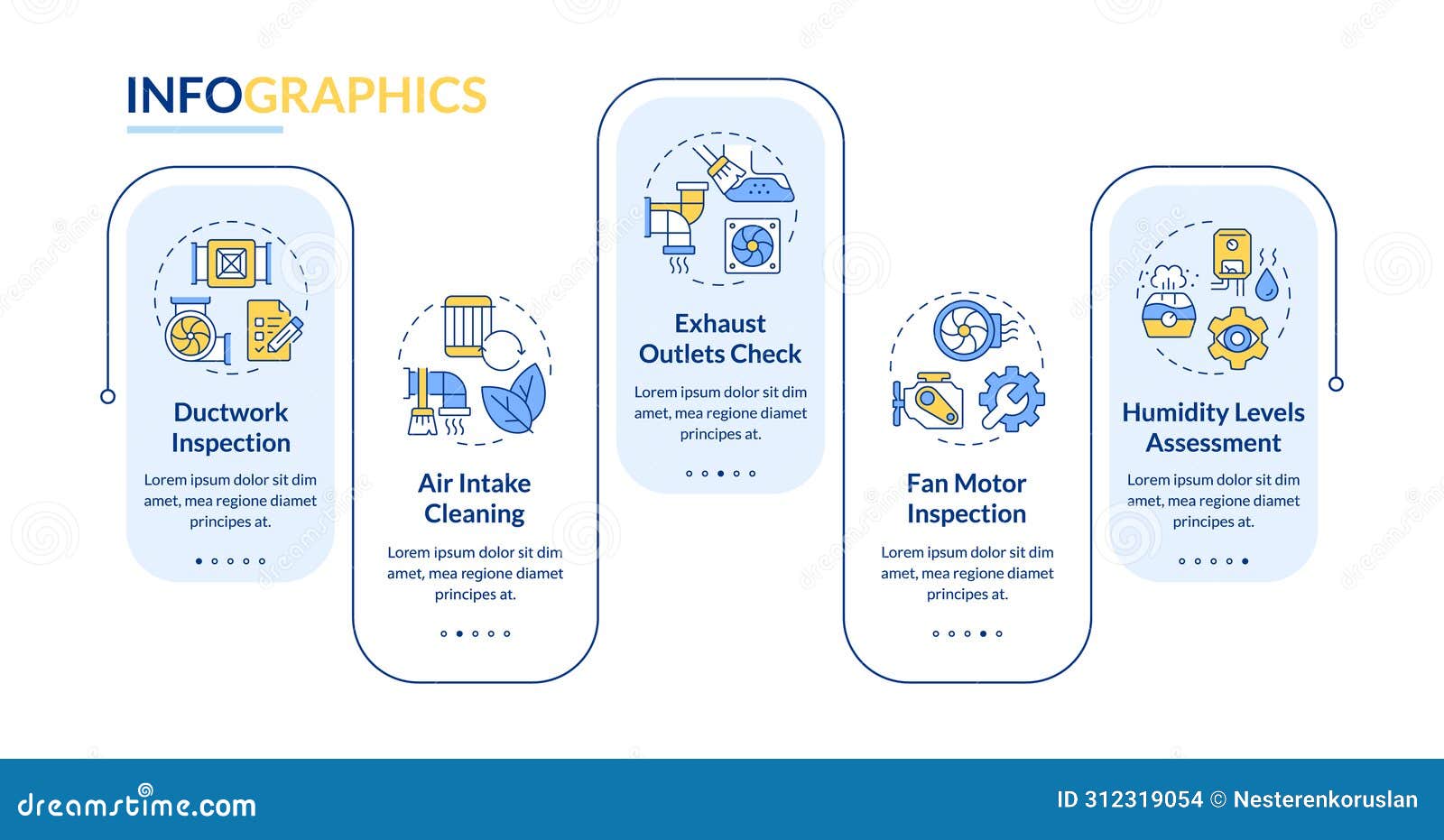 INFOGRAPHICS

Ductwork Inspection

Lorem ipsum dolor sit dim amet, mea regione diamet principes at.

Air Intake Cleaning

Lorem ipsum dolor sit dim amet, mea regione diamet principes at.

Exhaust Outlets Check

Lorem ipsum dolor sit dim amet, mea regione diamet principes at.

Fan Motor Inspection

Lorem ipsum dolor sit dim amet, mea regione diamet principes at.

Humidity Levels Assessment

Lorem ipsum dolor sit dim amet, mea regione diamet principes at.

dreamstime.com

ID 312319054 © Nesterenkoruslan