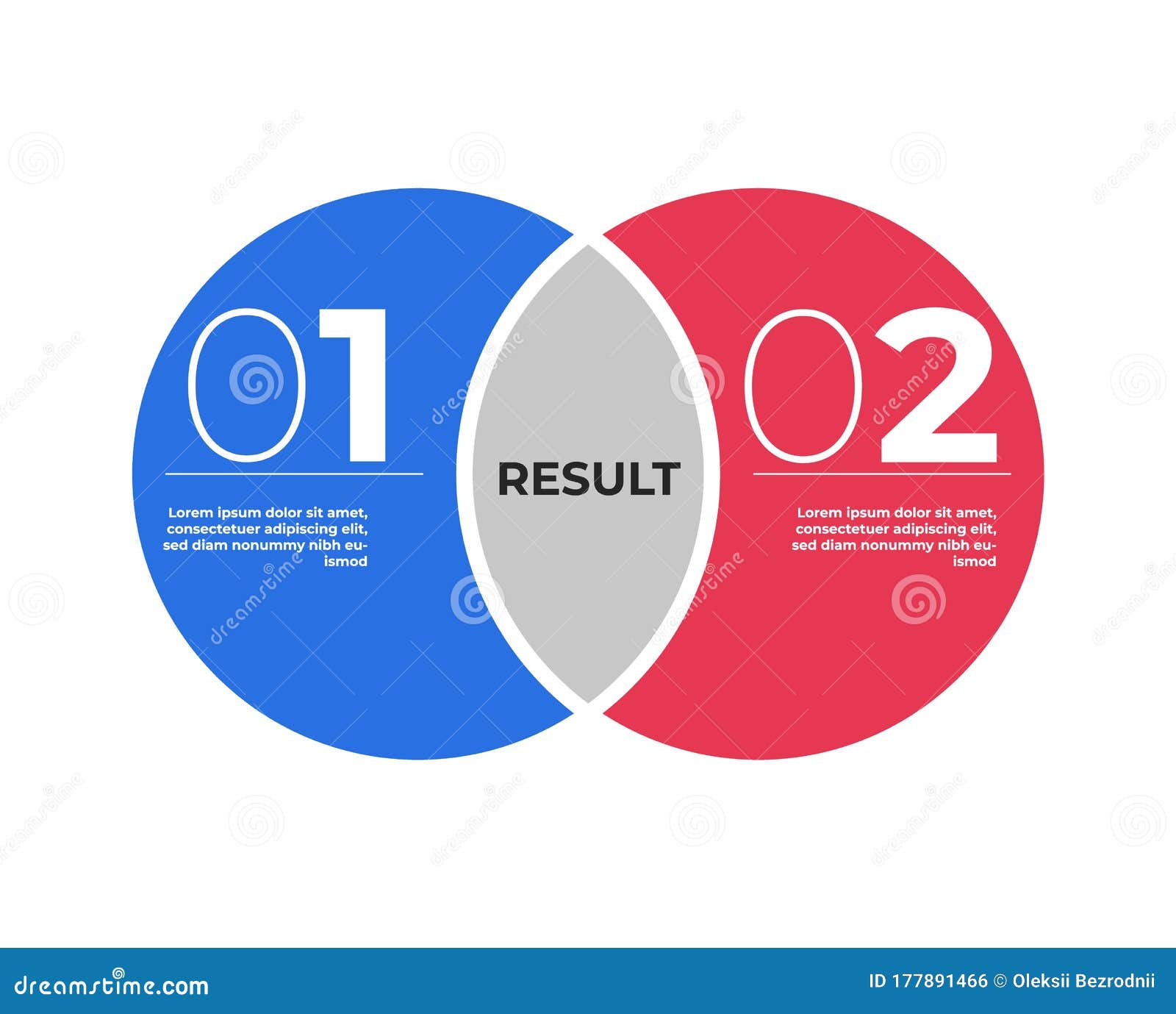 01

Lorem ipsum dolor sit amet, consectetuer adipiscing elit, sed diam nonummy nibh euismod

RESULT

02

Lorem ipsum dolor sit amet, consectetuer adipiscing elit, sed diam nonummy nibh euismod

dreamstime

dreamstime.com

ID 177891466 © Oleksii Bezrodnii