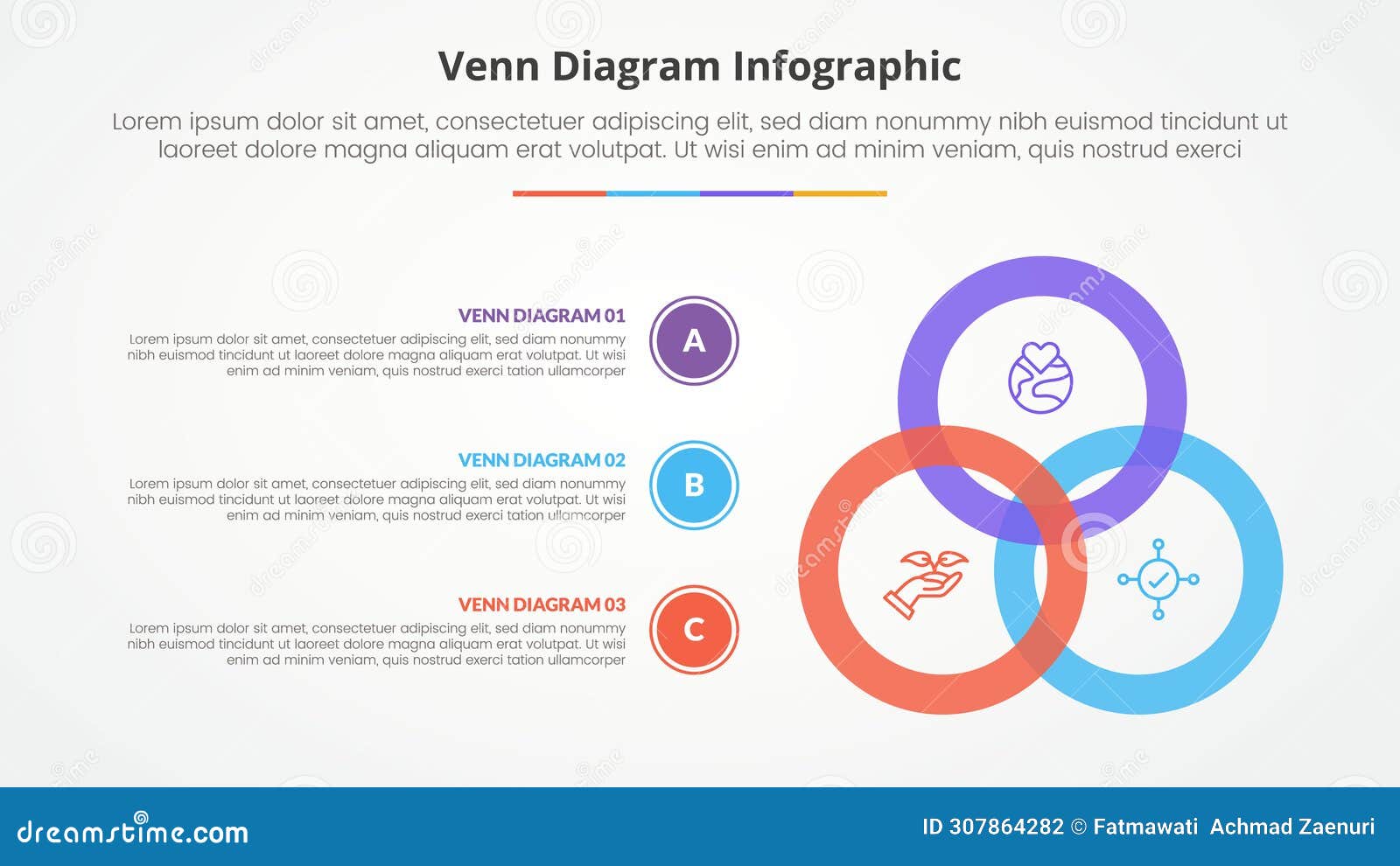 Venn Diagram Infographic

Lorem ipsum dolor sit amet, consectetuer adipiscing elit, sed diam nonummy nibh euismod tincidunt ut laoreet dolore magna aliquam erat volutpat. Ut wisi enim ad minim veniam, quis nostrud exerci

VENN DIAGRAM 01
Lorem ipsum dolor sit amet, consectetuer adipiscing elit, sed diam nonummy nibh euismod tincidunt ut laoreet dolore magna aliquam erat volutpat. Ut wisi enim ad minim veniam, quis nostrud exerci tation ullamcorper

A

VENN DIAGRAM 02
Lorem ipsum dolor sit amet, consectetuer adipiscing elit, sed diam nonummy nibh euismod tincidunt ut laoreet dolore magna aliquam erat volutpat. Ut wisi enim ad minim veniam, quis nostrud exerci tation ullamcorper

B

VENN DIAGRAM 03
Lorem ipsum dolor sit amet, consectetuer adipiscing elit, sed diam nonummy nibh euismod tincidunt ut laoreet dolore magna aliquam erat volutpat. Ut wisi enim ad minim veniam, quis nostrud exerci tation ullamcorper

C

dreamstime.com

ID 307864282 © Fatmawati Achmad Zaenuri