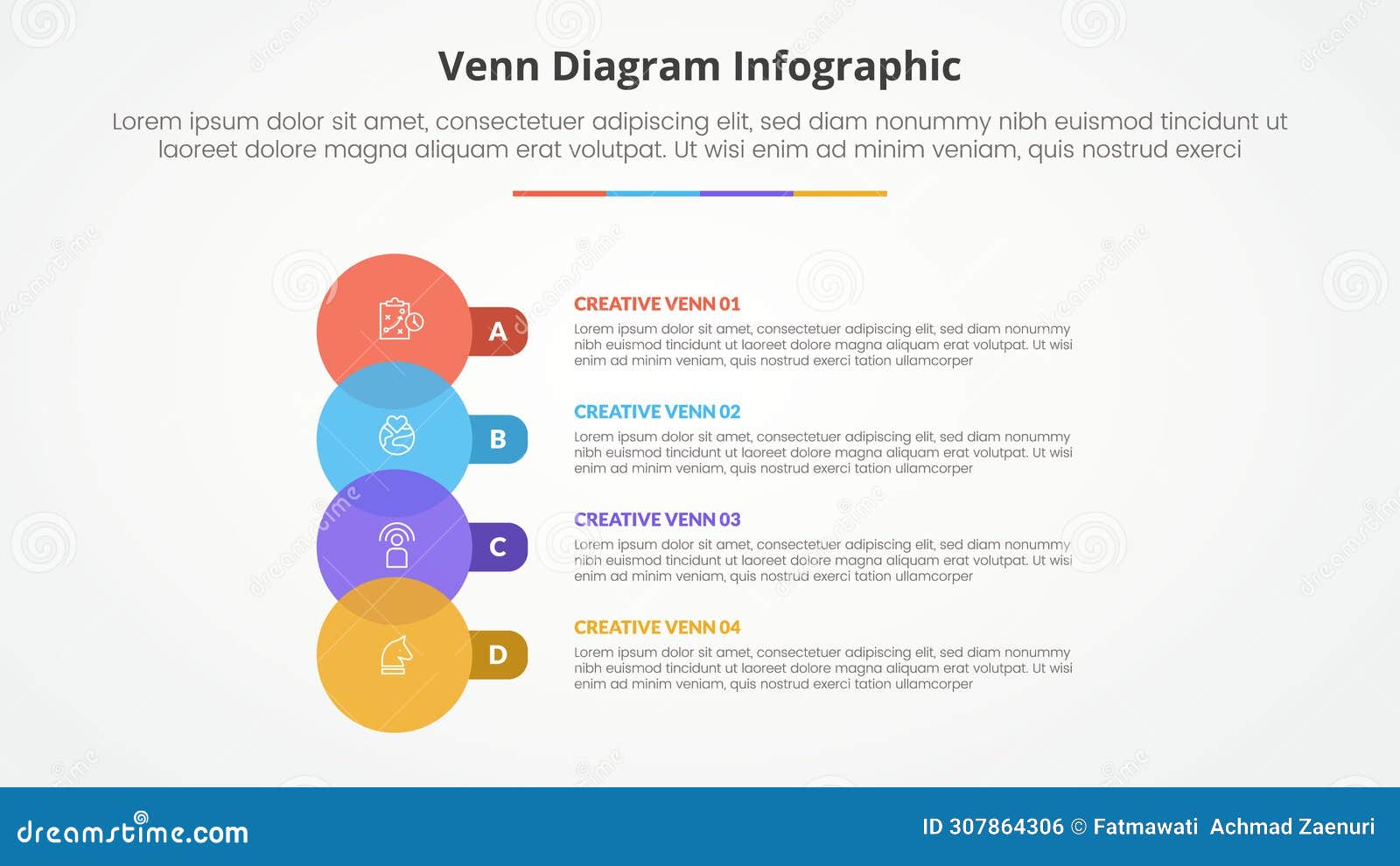 Venn Diagram Infographic

Lorem ipsum dolor sit amet, consectetuer adipiscing elit, sed diam nonummy nibh euismod tincidunt ut laoreet dolore magna aliquam erat volutpat. Ut wisi enim ad minim veniam, quis nostrud exerci

A

CREATIVE VENN 01

Lorem ipsum dolor sit amet, consectetuer adipiscing elit, sed diam nonummy nibh euismod tincidunt ut laoreet dolore magna aliquam erat volutpat. Ut wisi enim ad minim veniam, quis nostrud exerci tation ullamcorper

B

CREATIVE VENN 02

Lorem ipsum dolor sit amet, consectetuer adipiscing elit, sed diam nonummy nibh euismod tincidunt ut laoreet dolore magna aliquam erat volutpat. Ut wisi enim ad minim veniam, quis nostrud exerci tation ullamcorper

C

CREATIVE VENN 03

Lorem ipsum dolor sit amet, consectetuer adipiscing elit, sed diam nonummy nibh euismod tincidunt ut laoreet dolore magna aliquam erat volutpat. Ut wisi enim ad minim veniam, quis nostrud exerci tation ullamcorper

D

CREATIVE VENN 04

Lorem ipsum dolor sit amet, consectetuer adipiscing elit, sed diam nonummy nibh euismod tincidunt ut laoreet dolore magna aliquam erat volutpat. Ut wisi enim ad minim veniam, quis nostrud exerci tation ullamcorper

dreamstime.com

ID 307864306 © Fatmawati Achmad Zaenuri