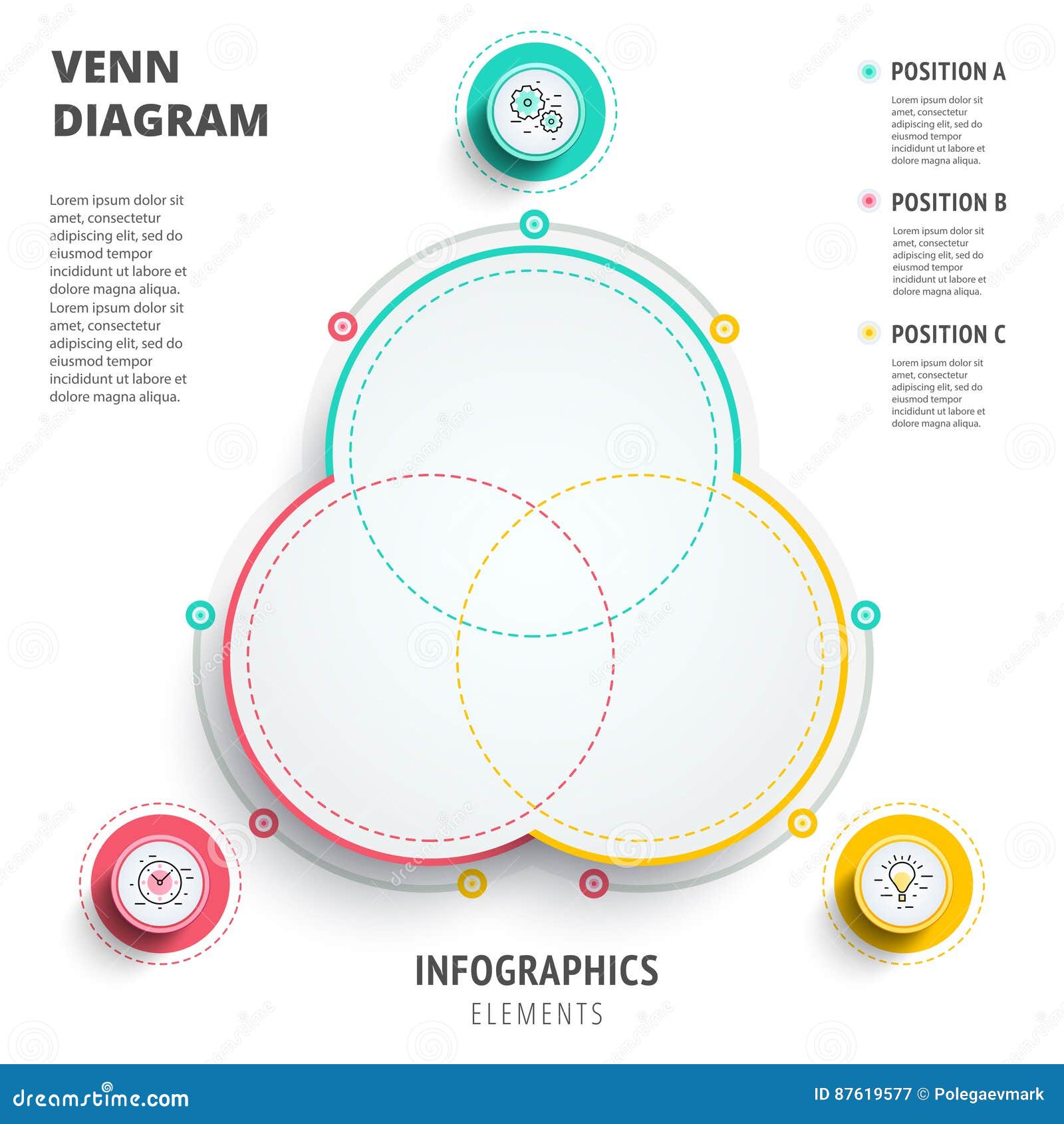 VENN DIAGRAM

Lorem ipsum dolor sit amet, consectetur adipiscing elit, sed do eiusmod tempor incididunt ut labore et dolore magna aliqua. Lorem ipsum dolor sit amet, consectetur adipiscing elit, sed do eiusmod tempor incididunt ut labore et dolore magna aliqua.

POSITION A

Lorem ipsum dolor sit amet, consectetur adipiscing elit, sed do eiusmod tempor incididunt ut labore et dolore magna aliqua.

POSITION B

Lorem ipsum dolor sit amet, consectetur adipiscing elit, sed do eiusmod tempor incididunt ut labore et dolore magna aliqua.

POSITION C

Lorem ipsum dolor sit amet, consectetur adipiscing elit, sed do eiusmod tempor incididunt ut labore et dolore magna aliqua.

INFOGRAPHICS
ELEMENTS

dreamstime.com

ID 87619577 © Polegaevmark