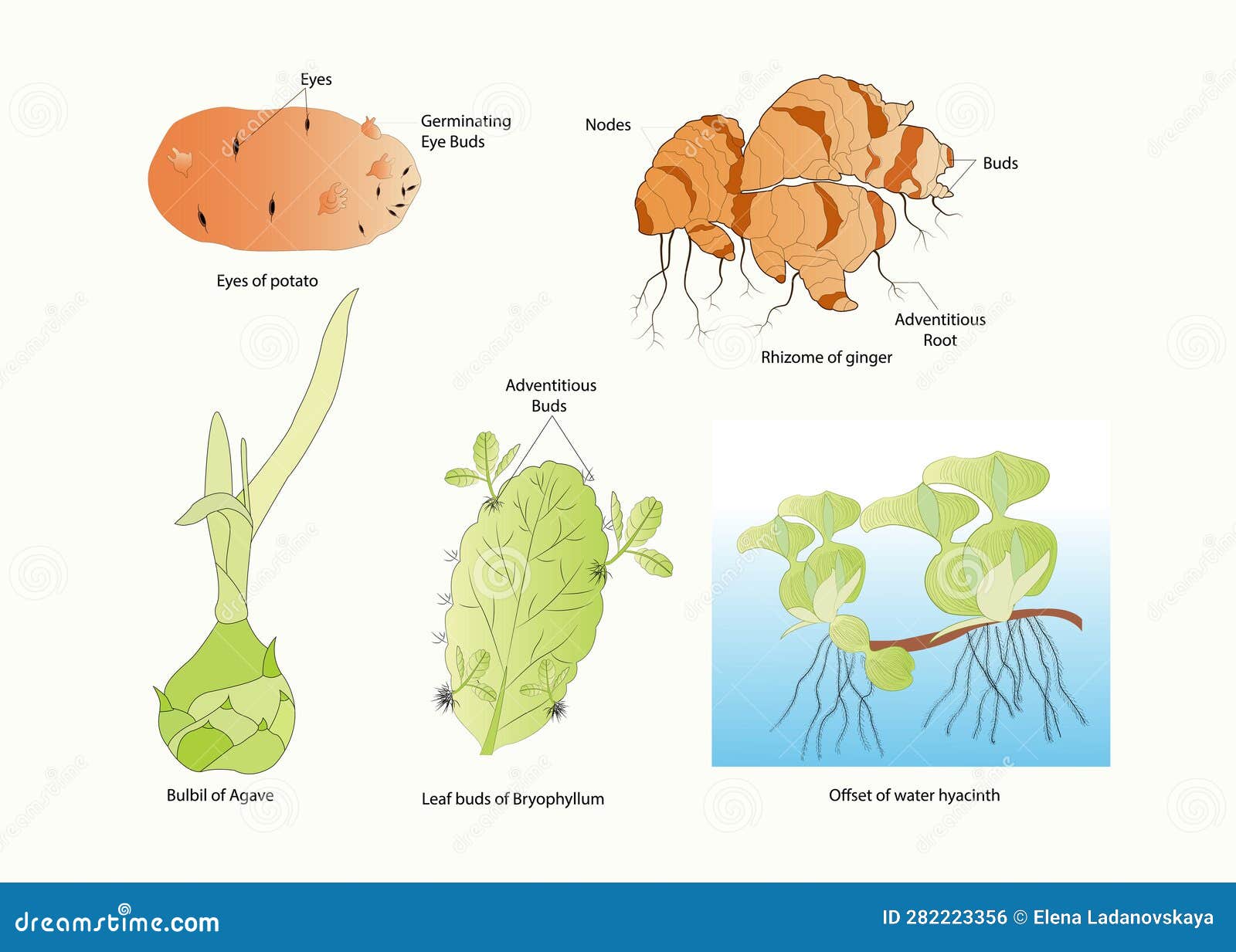 Eyes

Germinating Eye Buds

Eyes of potato

Nodes

Buds

Adventitious Root

Rhizome of ginger

Adventitious Buds

Bulbil of Agave

Leaf buds of Bryophyllum

Offset of water hyacinth

dreamstime.com

ID 282223356 © Elena Ladanovskaya