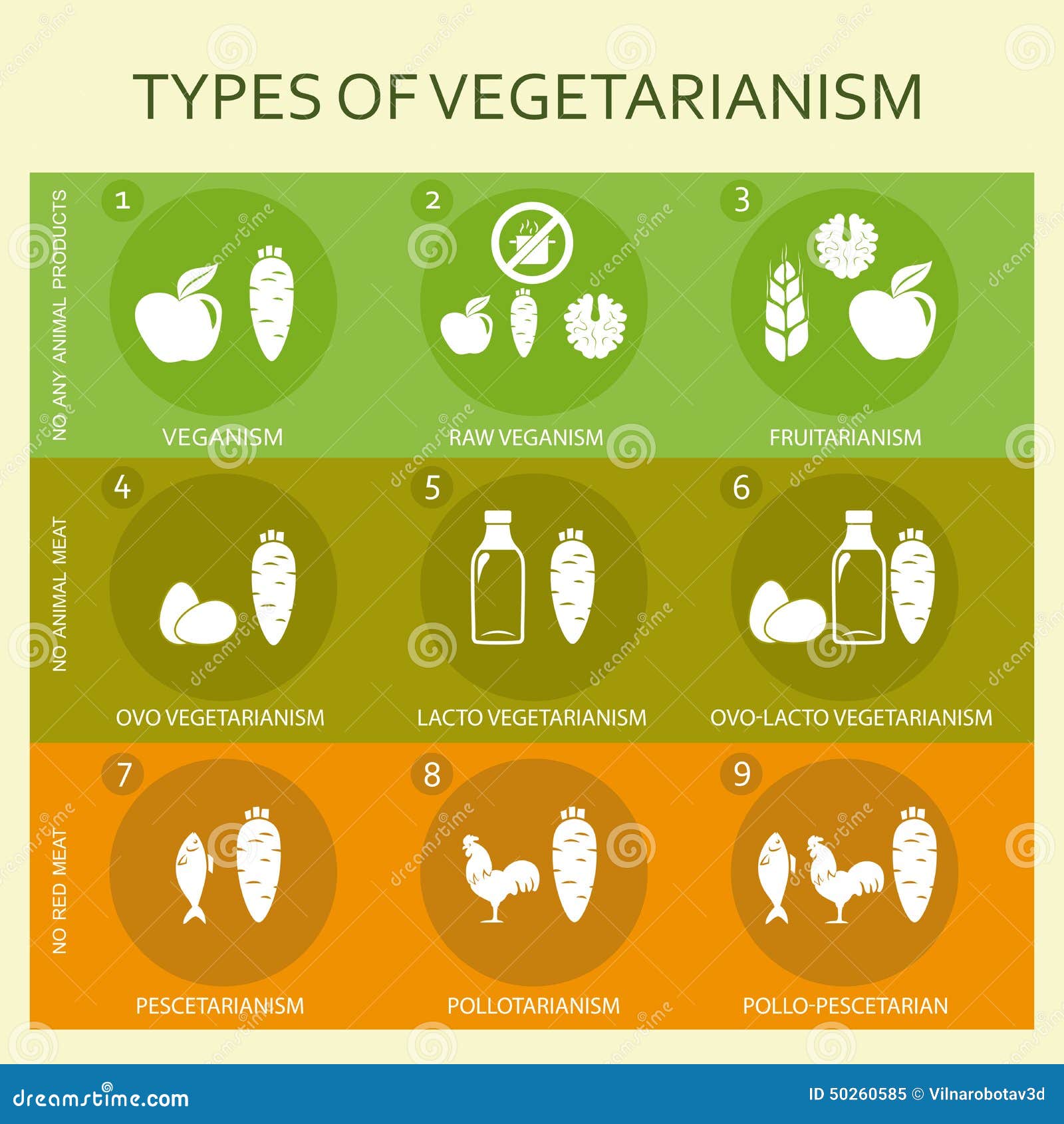 TYPES OF VEGETARIANISM

NO ANY ANIMAL PRODUCTS

1
VEGANISM

2
RAW VEGANISM

3
FRUITARIANISM

NO ANIMAL MEAT

4
OVO VEGETARIANISM

5
LACTO VEGETARIANISM

6
OVO-LACTO VEGETARIANISM

NO RED MEAT

7
PESCETARIANISM

8
POLLOTARIANISM

9
POLLO-PESCETARIAN

dreamstime.com

ID 50260585 © Vilnarobotav3d