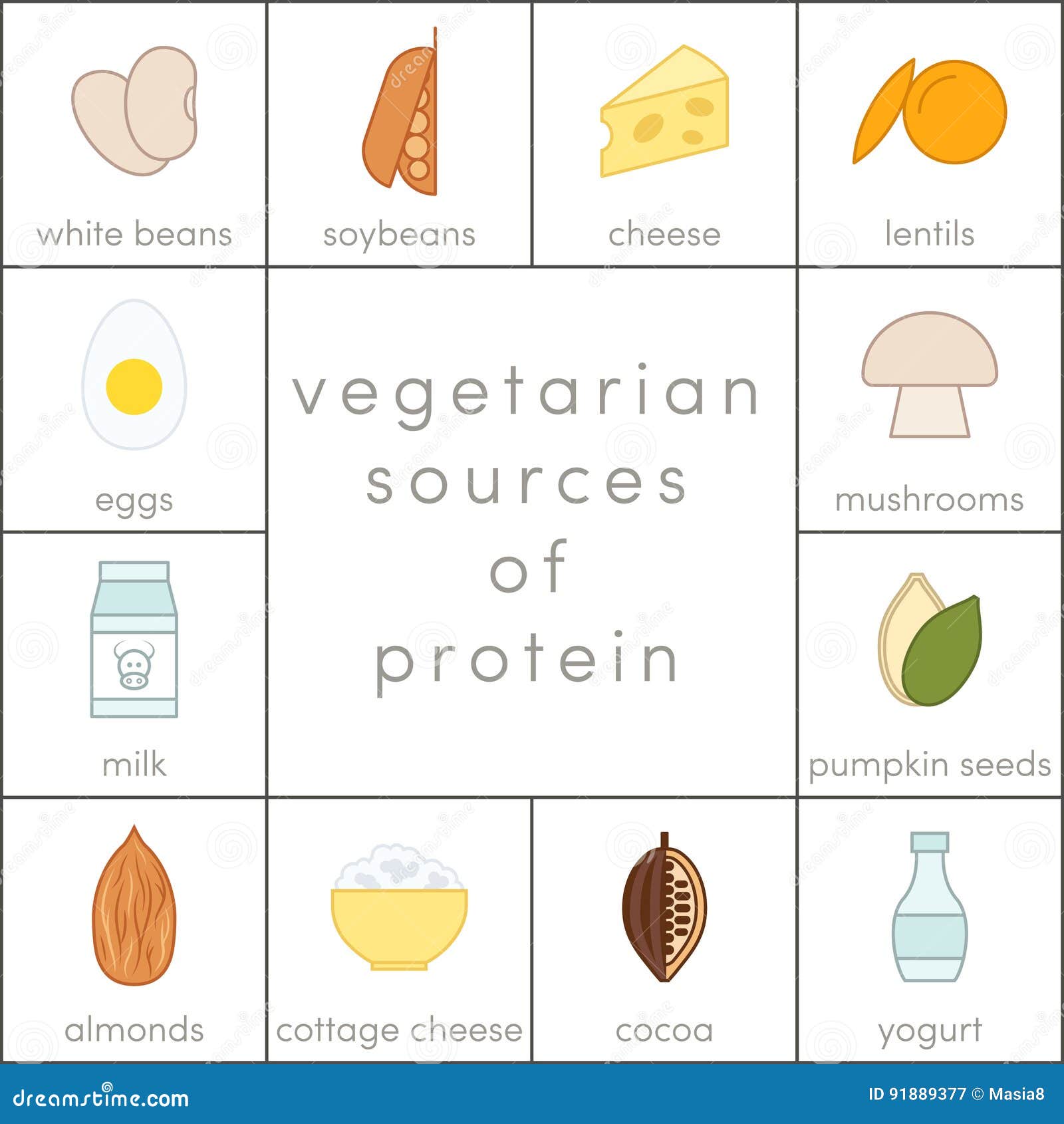 white beans

soybeans

cheese

lentils

eggs

vegetarian sources of protein

mushrooms

milk

pumpkin seeds

almonds

cottage cheese

cocoa

yogurt

dreamstime.com

ID 91889377 © Masia8