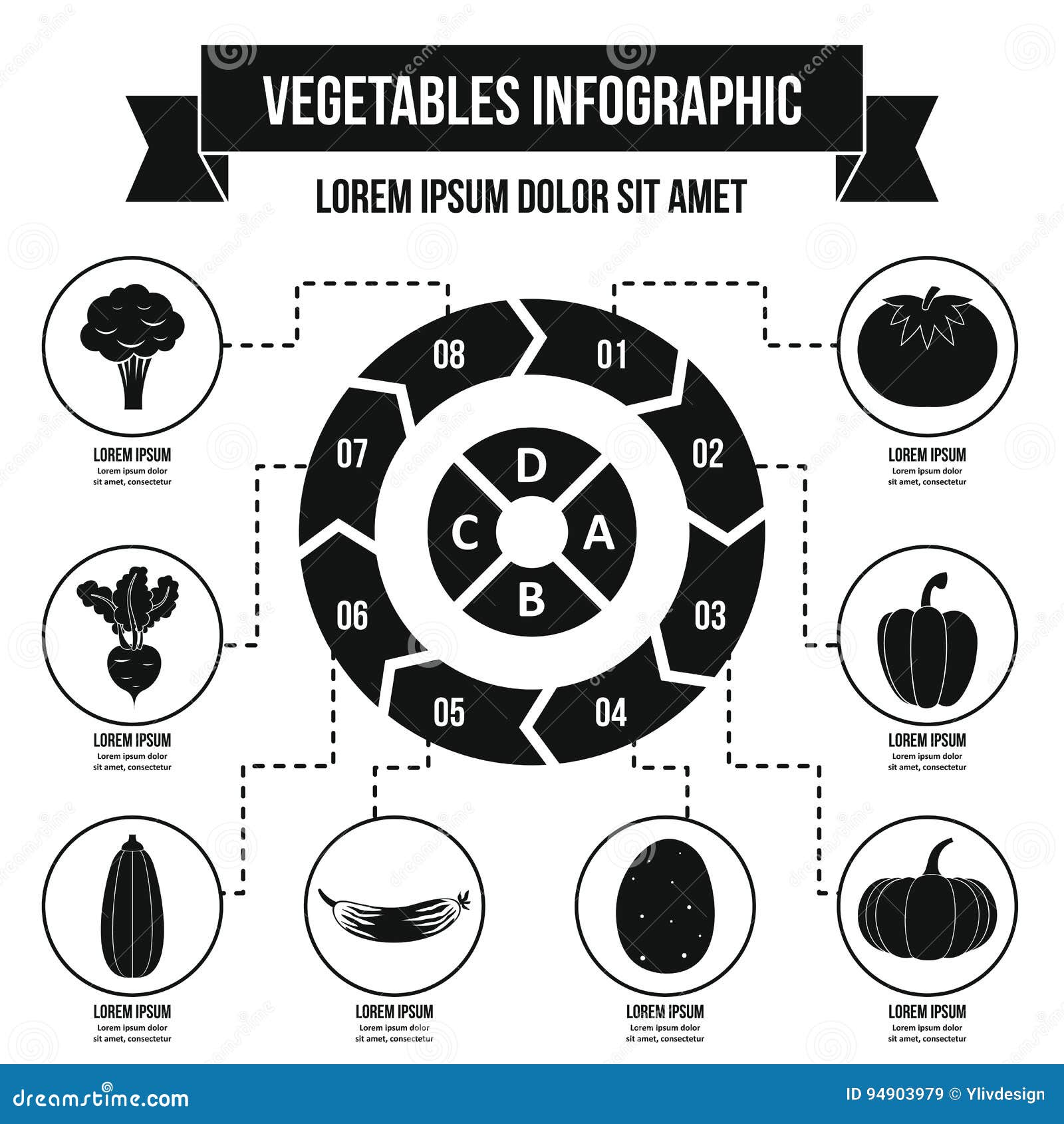 VEGETABLES INFOGRAPHIC

LOREM IPSUM DOLOR SIT AMET

08

01

07

02

D

C

A

B

06

03

05

04

LOREM IPSUM
Lorem ipsum dolor sit amet, consectetur

LOREM IPSUM
Lorem ipsum dolor sit amet, consectetur

LOREM IPSUM
Lorem ipsum dolor sit amet, consectetur

LOREM IPSUM
Lorem ipsum dolor sit amet, consectetur

LOREM IPSUM
Lorem ipsum dolor sit amet, consectetur

LOREM IPSUM
Lorem ipsum dolor sit amet, consectetur

LOREM IPSUM
Lorem ipsum dolor sit amet, consectetur

LOREM IPSUM
Lorem ipsum dolor sit amet, consectetur

dreamstime.com

ID 94903979 © Ylivdesign