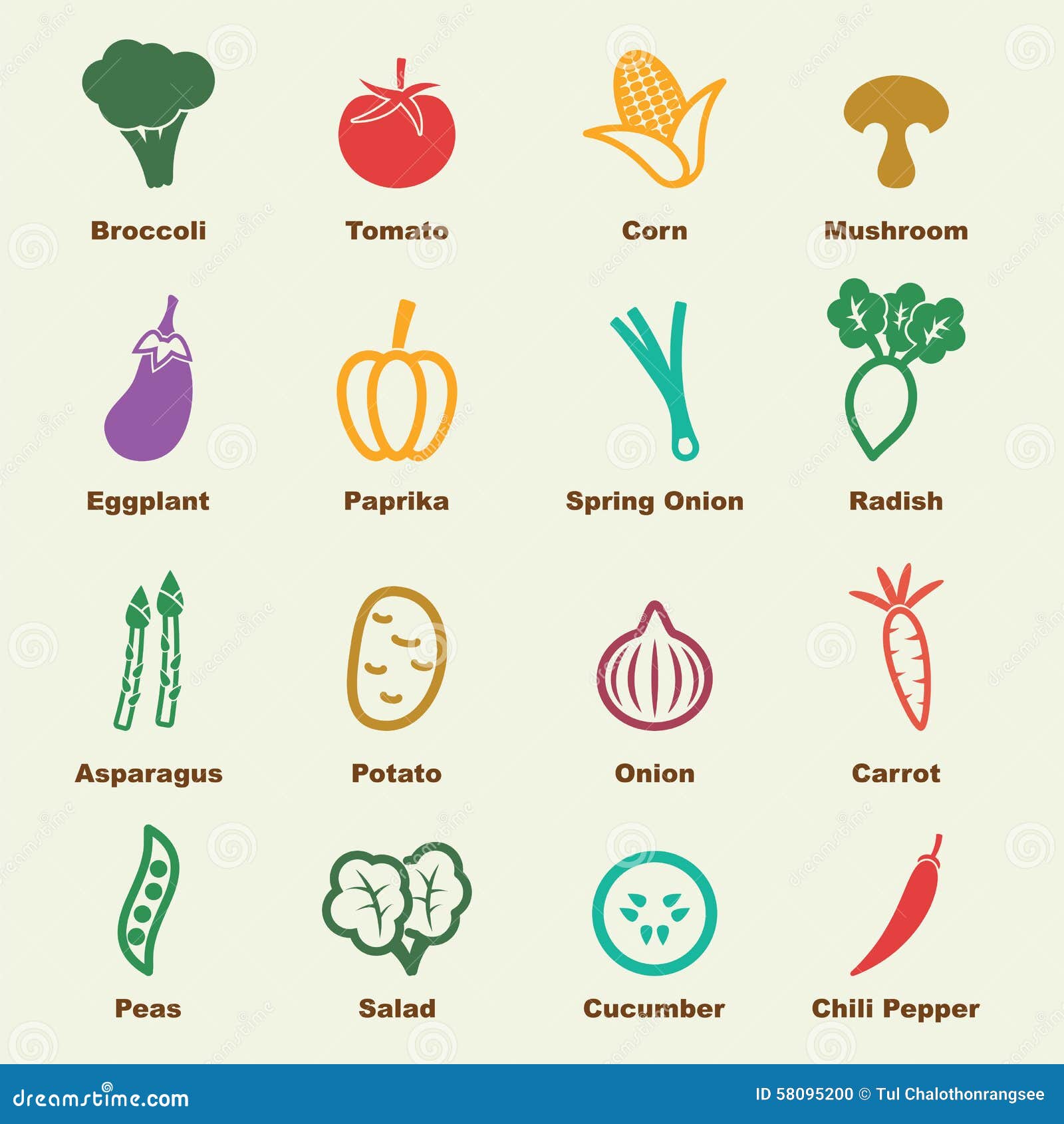 Broccoli
Tomato
Corn
Mushroom

Eggplant
Paprika
Spring Onion
Radish

Asparagus
Potato
Onion
Carrot

Peas
Salad
Cucumber
Chili Pepper

dreamstime.com
ID 58095200 © Tul Chalothonrangsee