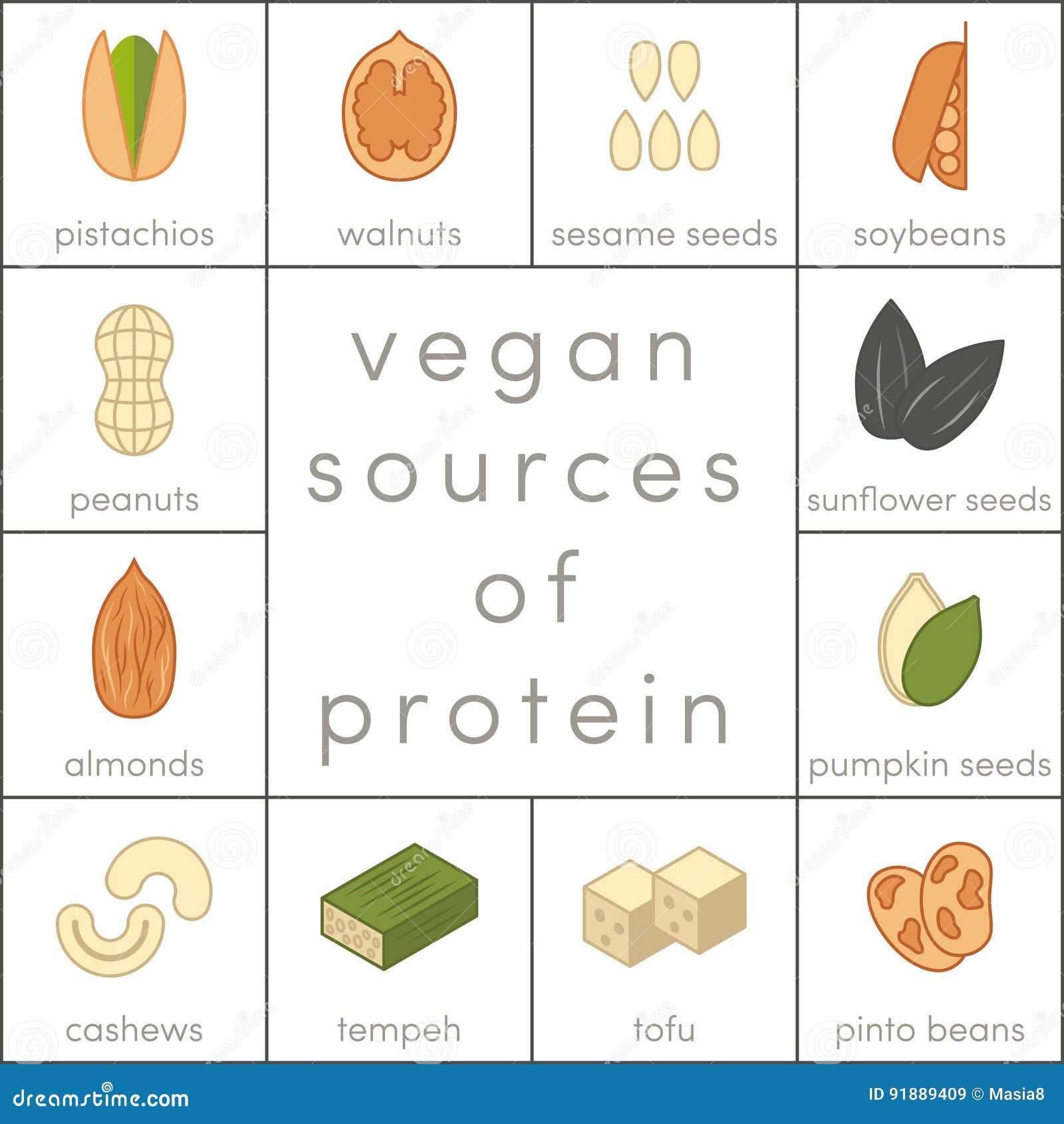 pistachios

walnuts

sesame seeds

soybeans

peanuts

vegan sources of protein

sunflower seeds

almonds

pumpkin seeds

cashews

tempeh

tofu

pinto beans

dreamstime.com

ID 91889409 © Masia8