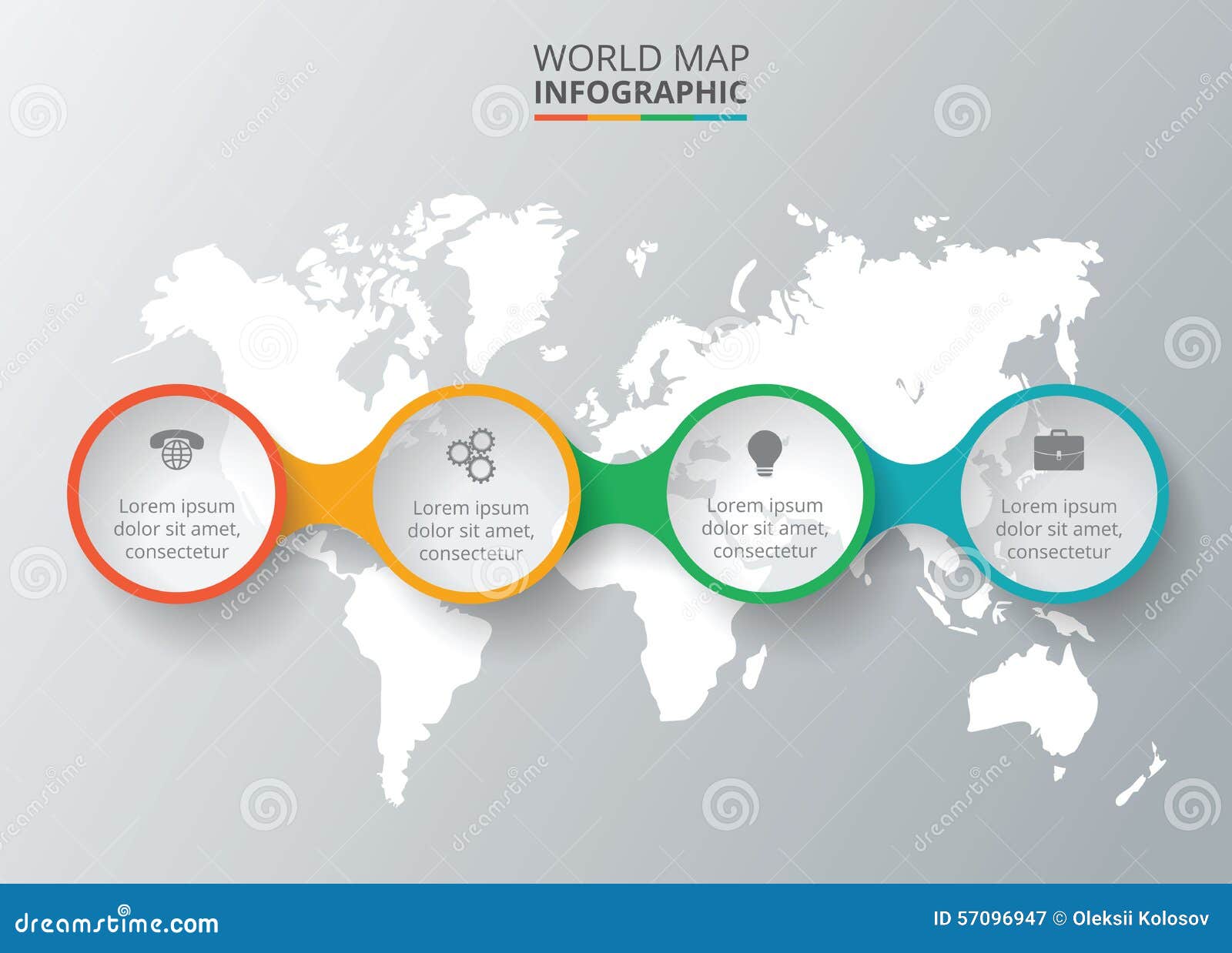 WORLD MAP
INFOGRAPHIC

Lorem ipsum dolor sit amet, consectetur

Lorem ipsum dolor sit amet, consectetur

Lorem ipsum dolor sit amet, consectetur

Lorem ipsum dolor sit amet, consectetur

dreamstime.com

ID 57096947 © Oleksii Kolosov