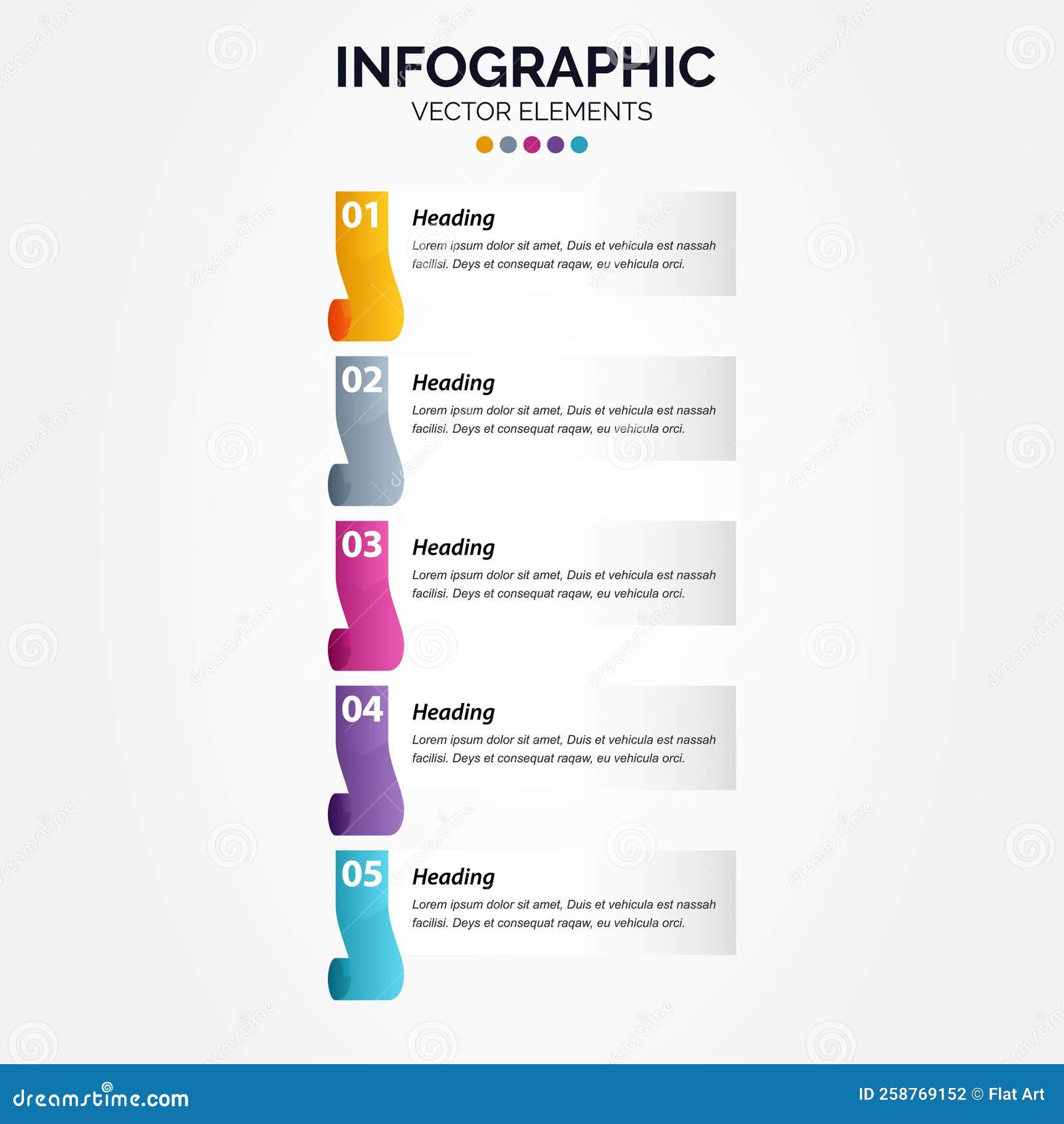 INFOGRAPHIC
VECTOR ELEMENTS

01
Heading
Lorem ipsum dolor sit amet, Duis et vehicula est nassah facilisi. Deys et consequat raqaw, eu vehicula orci.

02
Heading
Lorem ipsum dolor sit amet, Duis et vehicula est nassah facilisi. Deys et consequat raqaw, eu vehicula orci.

03
Heading
Lorem ipsum dolor sit amet, Duis et vehicula est nassah facilisi. Deys et consequat raqaw, eu vehicula orci.

04
Heading
Lorem ipsum dolor sit amet, Duis et vehicula est nassah facilisi. Deys et consequat raqaw, eu vehicula orci.

05
Heading
Lorem ipsum dolor sit amet, Duis et vehicula est nassah facilisi. Deys et consequat raqaw, eu vehicula orci.

dreamstime.com
ID 258769152 © Flat Art