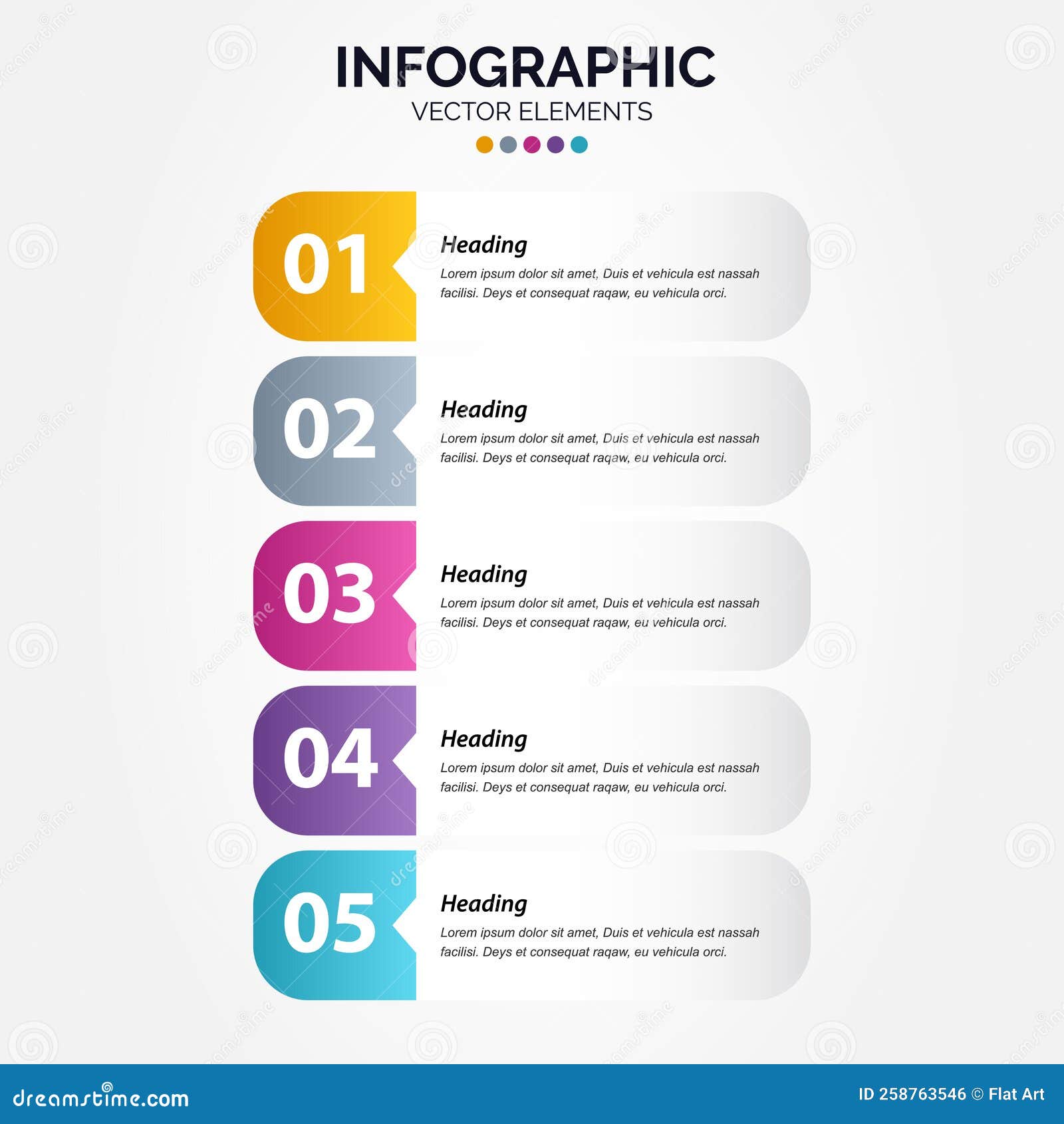 INFOGRAPHIC
VECTOR ELEMENTS

01
Heading
Lorem ipsum dolor sit amet, Duis et vehicula est nassah facilisi. Deys et consequat raqaw, eu vehicula orci.

02
Heading
Lorem ipsum dolor sit amet, Duis et vehicula est nassah facilisi. Deys et consequat raqaw, eu vehicula orci.

03
Heading
Lorem ipsum dolor sit amet, Duis et vehicula est nassah facilisi. Deys et consequat raqaw, eu vehicula orci.

04
Heading
Lorem ipsum dolor sit amet, Duis et vehicula est nassah facilisi. Deys et consequat raqaw, eu vehicula orci.

05
Heading
Lorem ipsum dolor sit amet, Duis et vehicula est nassah facilisi. Deys et consequat raqaw, eu vehicula orci.

dreamstime.com
ID 258763546 © Flat Art