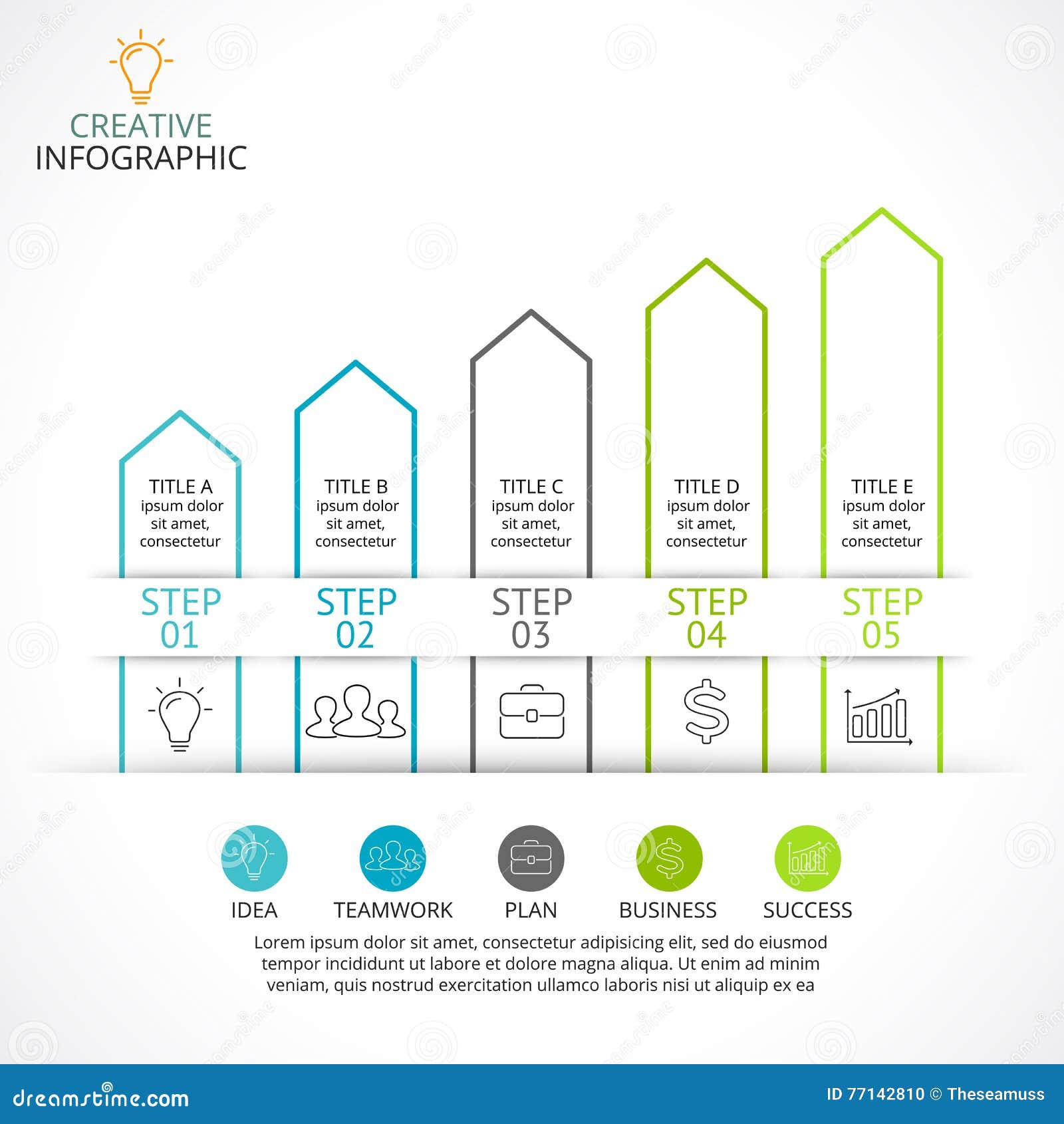 CREATIVE
INFOGRAPHIC

TITLE A
ipsum dolor sit amet, consectetur

TITLE B
ipsum dolor sit amet, consectetur

TITLE C
ipsum dolor sit amet, consectetur

TITLE D
ipsum dolor sit amet, consectetur

TITLE E
ipsum dolor sit amet, consectetur

STEP 01

STEP 02

STEP 03

STEP 04

STEP 05

IDEA

TEAMWORK

PLAN

BUSINESS

SUCCESS

Lorem ipsum dolor sit amet, consectetur adipisicing elit, sed do eiusmod tempor incididunt ut labore et dolore magna aliqua. Ut enim ad minim veniam, quis nostrud exercitation ullamco laboris nisi ut aliquip ex ea

dreamstime.com

ID 77142810 © Theseamuss