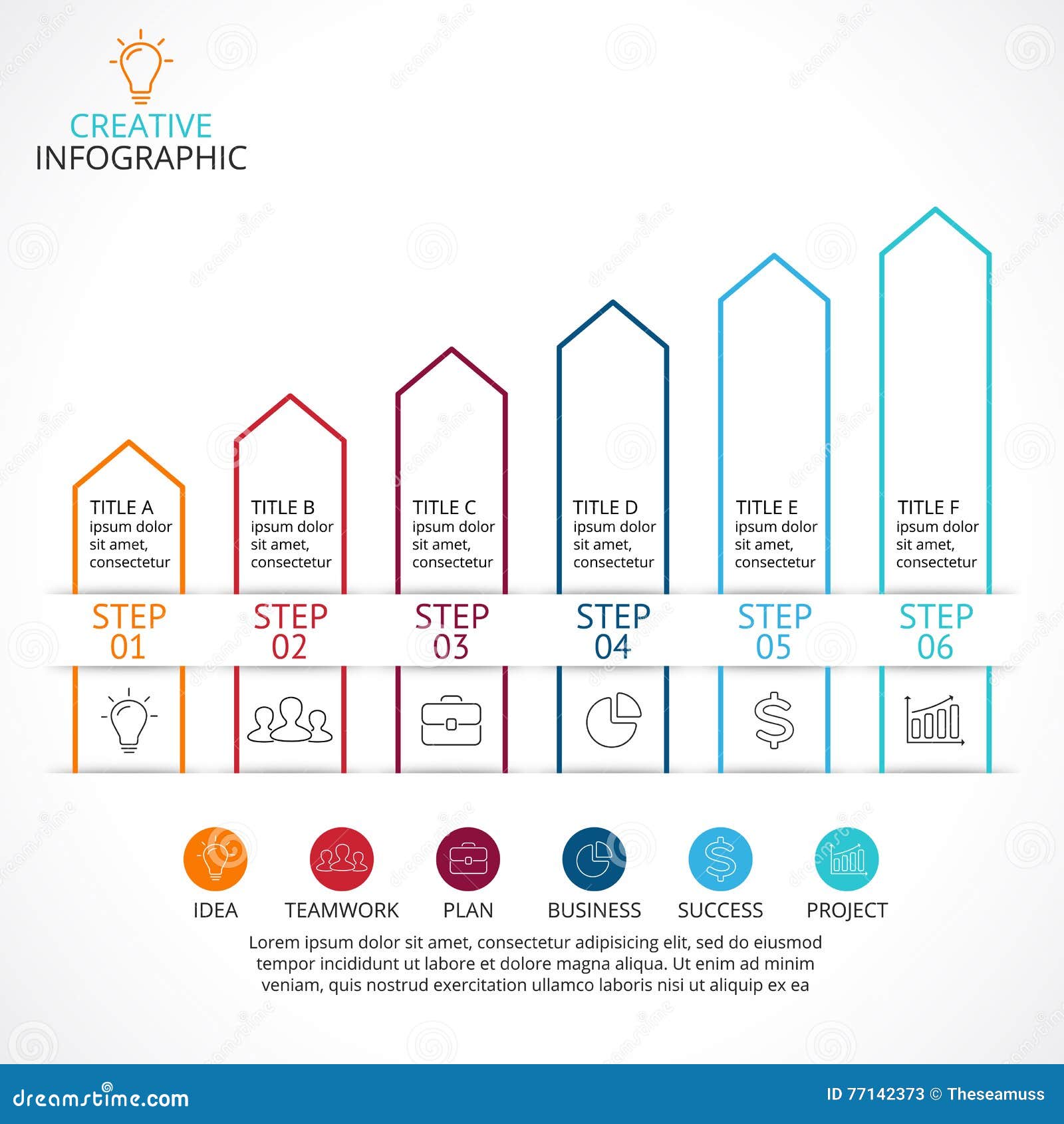 CREATIVE
INFOGRAPHIC

TITLE A
ipsum dolor sit amet, consectetur

TITLE B
ipsum dolor sit amet, consectetur

TITLE C
ipsum dolor sit amet, consectetur

TITLE D
ipsum dolor sit amet, consectetur

TITLE E
ipsum dolor sit amet, consectetur

TITLE F
ipsum dolor sit amet, consectetur

STEP 01

STEP 02

STEP 03

STEP 04

STEP 05

STEP 06

IDEA

TEAMWORK

PLAN

BUSINESS

SUCCESS

PROJECT

Lorem ipsum dolor sit amet, consectetur adipisicing elit, sed do eiusmod tempor incididunt ut labore et dolore magna aliqua. Ut enim ad minim veniam, quis nostrud exercitation ullamco laboris nisi ut aliquip ex ea

dreamstime.com

ID 77142373 © Theseamuss