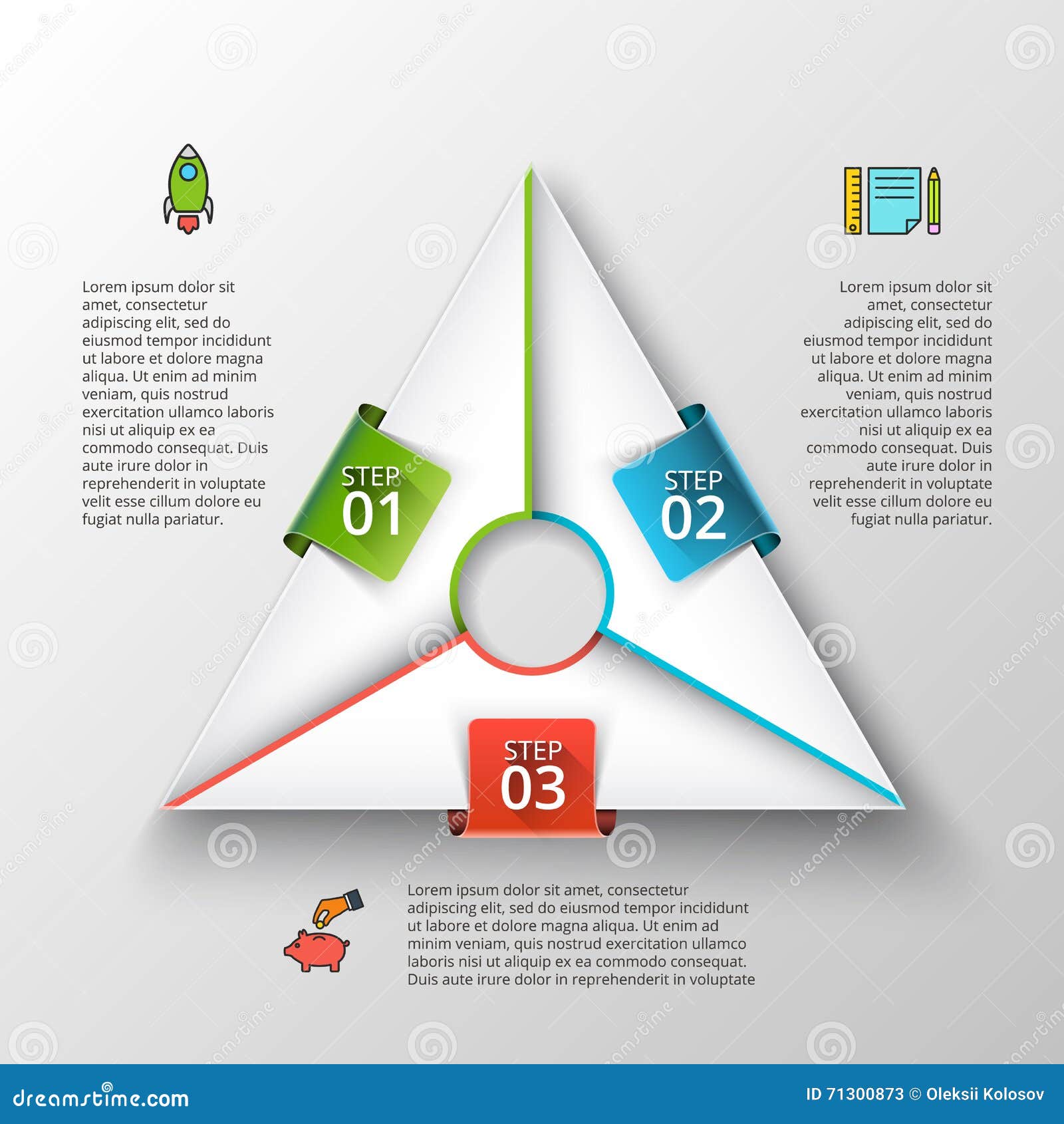 Lorem ipsum dolor sit amet, consectetur adipiscing elit, sed do eiusmod tempor incididunt ut labore et dolore magna aliqua. Ut enim ad minim veniam, quis nostrud exercitation ullamco laboris nisi ut aliquip ex ea commodo consequat. Duis aute irure dolor in reprehenderit in voluptate velit esse cillum dolore eu fugiat nulla pariatur.

STEP 01

STEP 02

Lorem ipsum dolor sit amet, consectetur adipiscing elit, sed do eiusmod tempor incididunt ut labore et dolore magna aliqua. Ut enim ad minim veniam, quis nostrud exercitation ullamco laboris nisi ut aliquip ex ea commodo consequat. Duis aute irure dolor in reprehenderit in voluptate velit esse cillum dolore eu fugiat nulla pariatur.

STEP 03

Lorem ipsum dolor sit amet, consectetur adipiscing elit, sed do eiusmod tempor incididunt ut labore et dolore magna aliqua. Ut enim ad minim veniam, quis nostrud exercitation ullamco laboris nisi ut aliquip ex ea commodo consequat. Duis aute irure dolor in reprehenderit in voluptate

dreamstime.com

ID 71300873 © Oleksii Kolosov