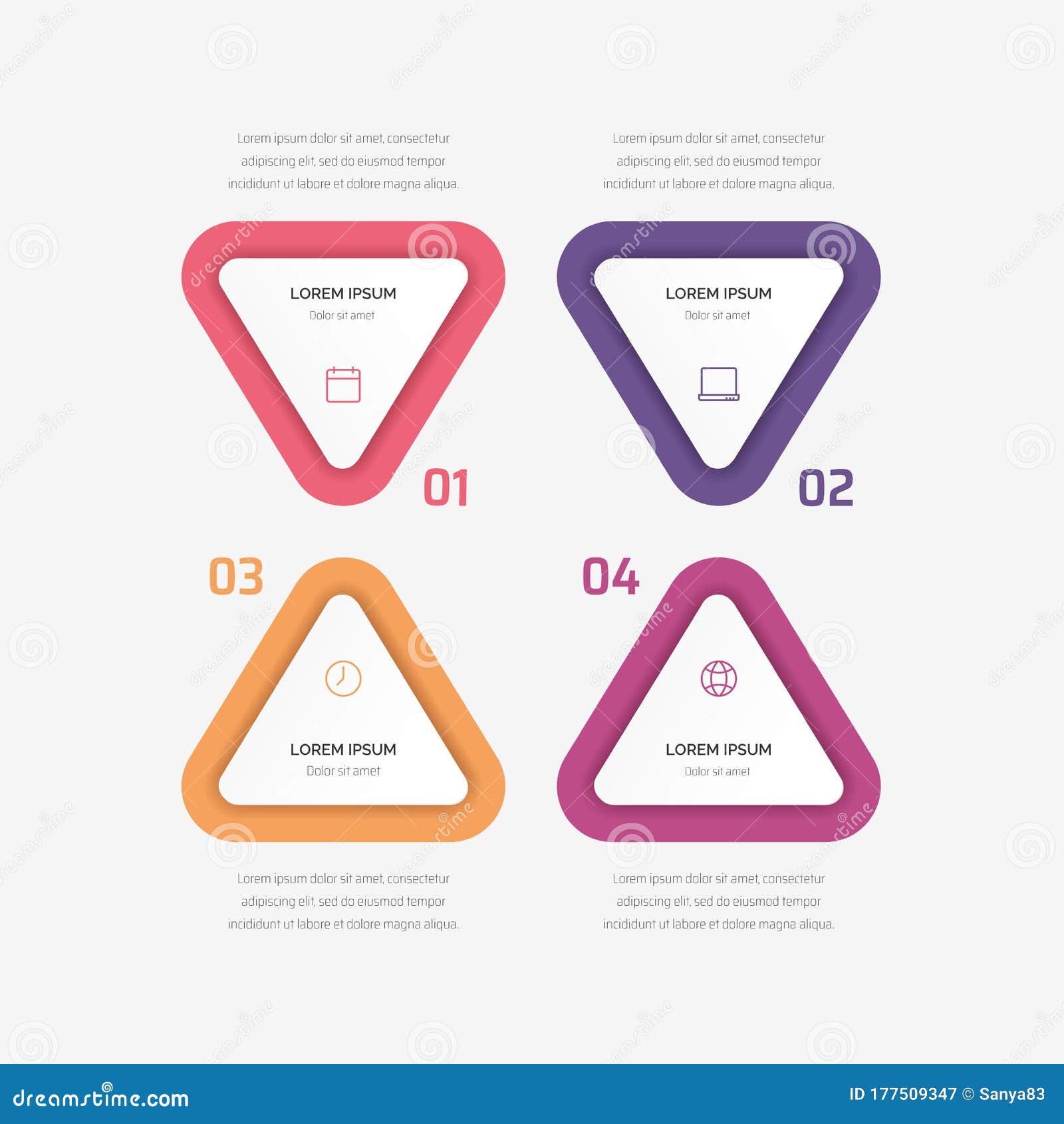 Lorem ipsum dolor sit amet, consectetur adipiscing elit, sed do eiusmod tempor incididunt ut labore et dolore magna aliqua.

LOREM IPSUM
Dolor sit amet

01

Lorem ipsum dolor sit amet, consectetur adipiscing elit, sed do eiusmod tempor incididunt ut labore et dolore magna aliqua.

LOREM IPSUM
Dolor sit amet

02

03

LOREM IPSUM
Dolor sit amet

Lorem ipsum dolor sit amet, consectetur adipiscing elit, sed do eiusmod tempor incididunt ut labore et dolore magna aliqua.

04

LOREM IPSUM
Dolor sit amet

Lorem ipsum dolor sit amet, consectetur adipiscing elit, sed do eiusmod tempor incididunt ut labore et dolore magna aliqua.

dreamstime.com

ID 177509347 © Sanya83