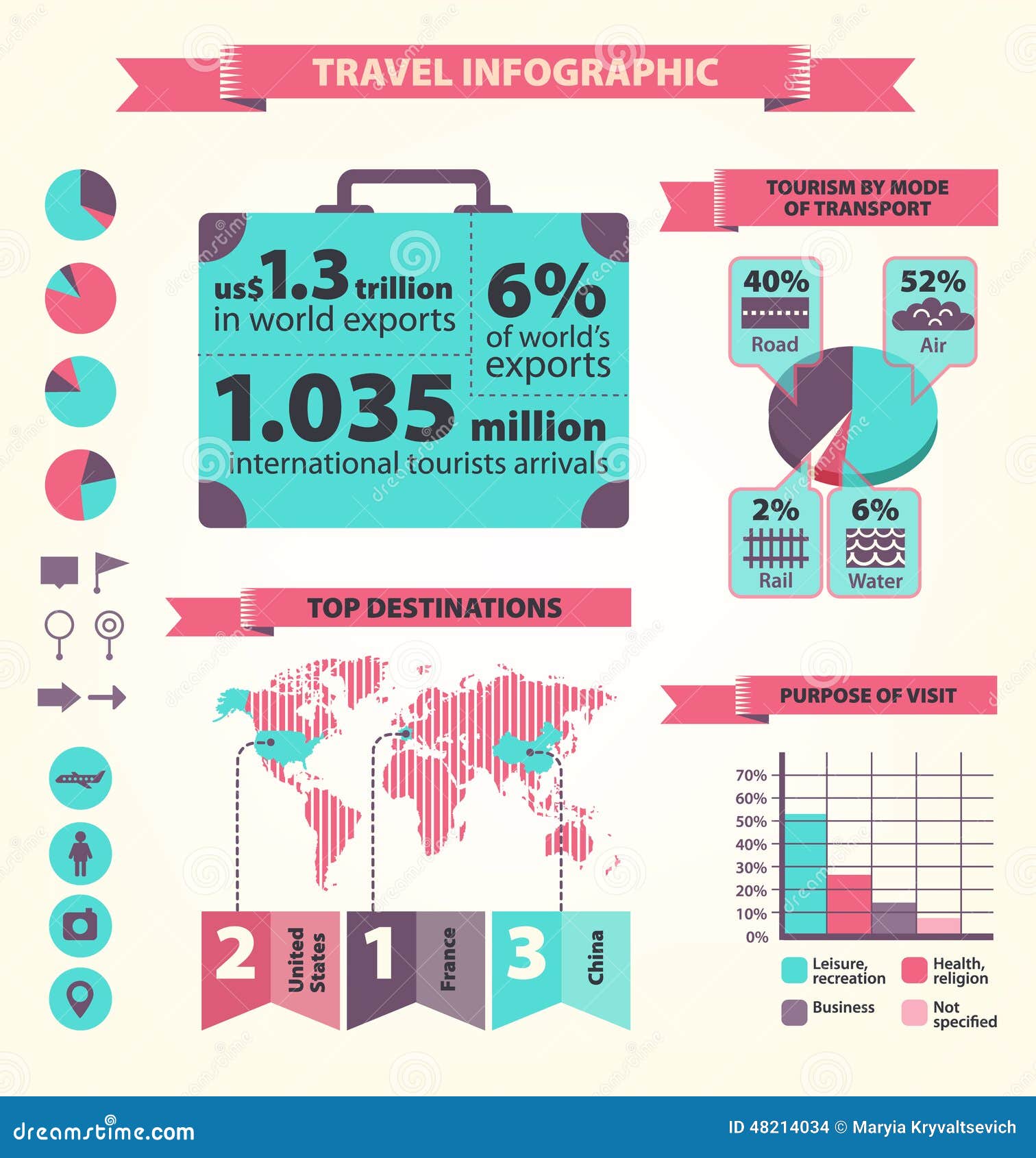 TRAVEL INFOGRAPHIC

us$1.3 trillion in world exports

6% of world's exports

1.035 million international tourists arrivals

TOURISM BY MODE OF TRANSPORT

40% Road

52% Air

2% Rail

6% Water

TOP DESTINATIONS

2 United States

1 France

3 China

PURPOSE OF VISIT

70%
60%
50%
40%
30%
20%
10%
0%

Leisure, recreation

Health, religion

Business

Not specified

dreamstime.com

ID 48214034 © Maryia Kryvaltsevich