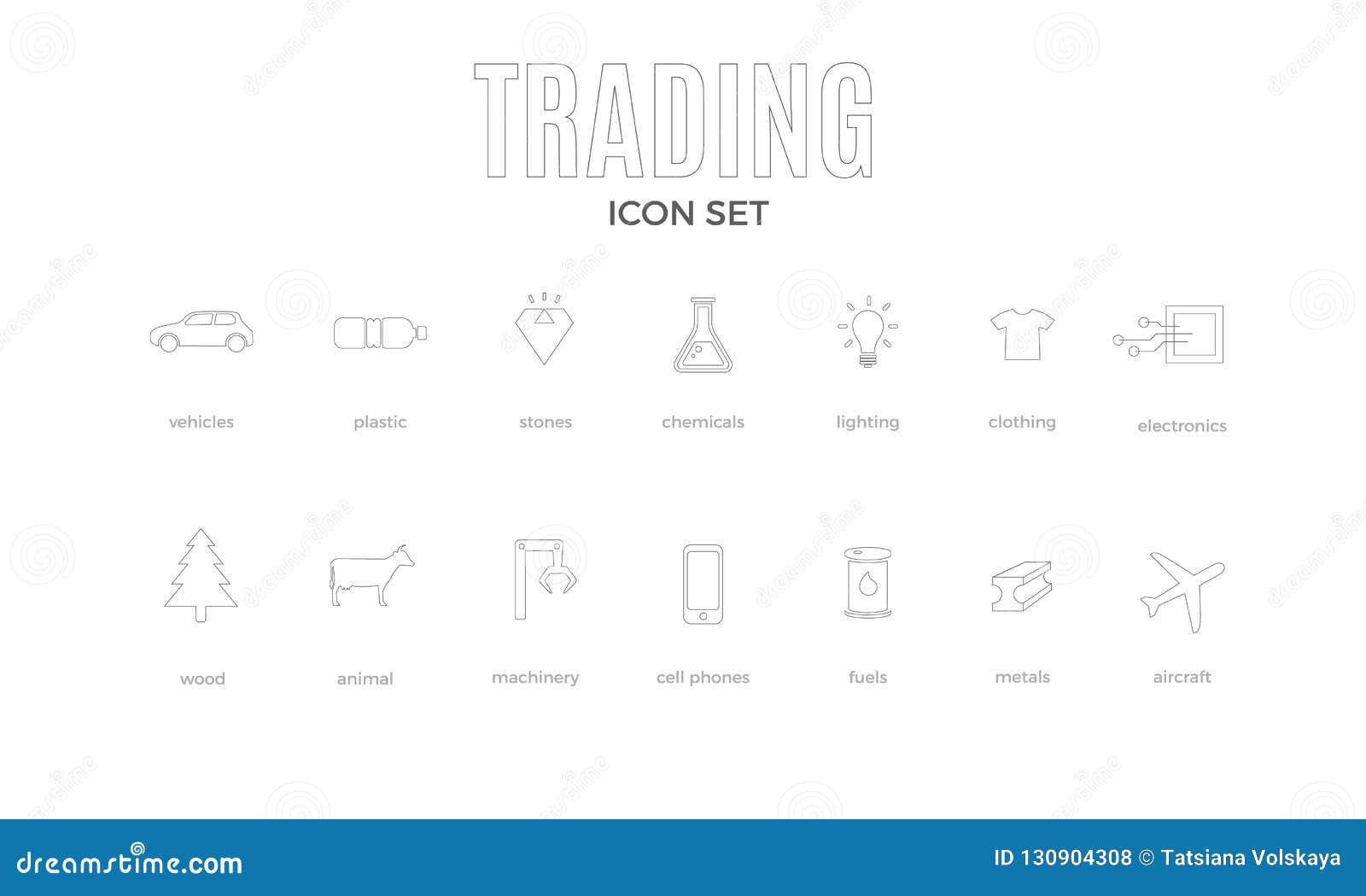 TRADING

ICON SET

vehicles

plastic

stones

chemicals

lighting

clothing

electronics

wood

animal

machinery

cell phones

fuels

metals

aircraft

dreamstime.com

ID 130904308 © Tatsiana Volskaya