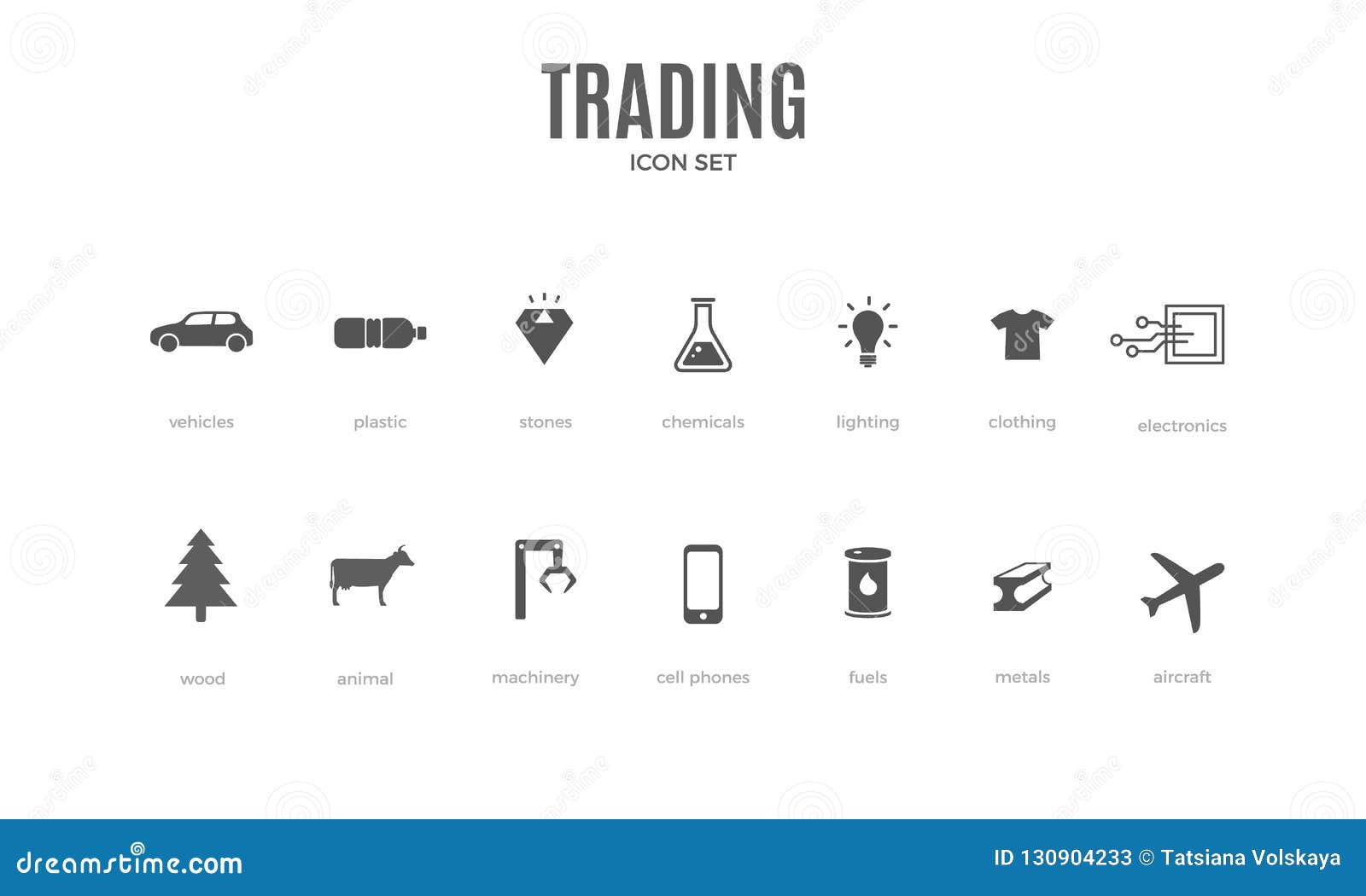 TRADING
ICON SET

vehicles plastic stones chemicals lighting clothing electronics

wood animal machinery cell phones fuels metals aircraft

dreamstime.com

ID 130904233 © Tatsiana Volskaya