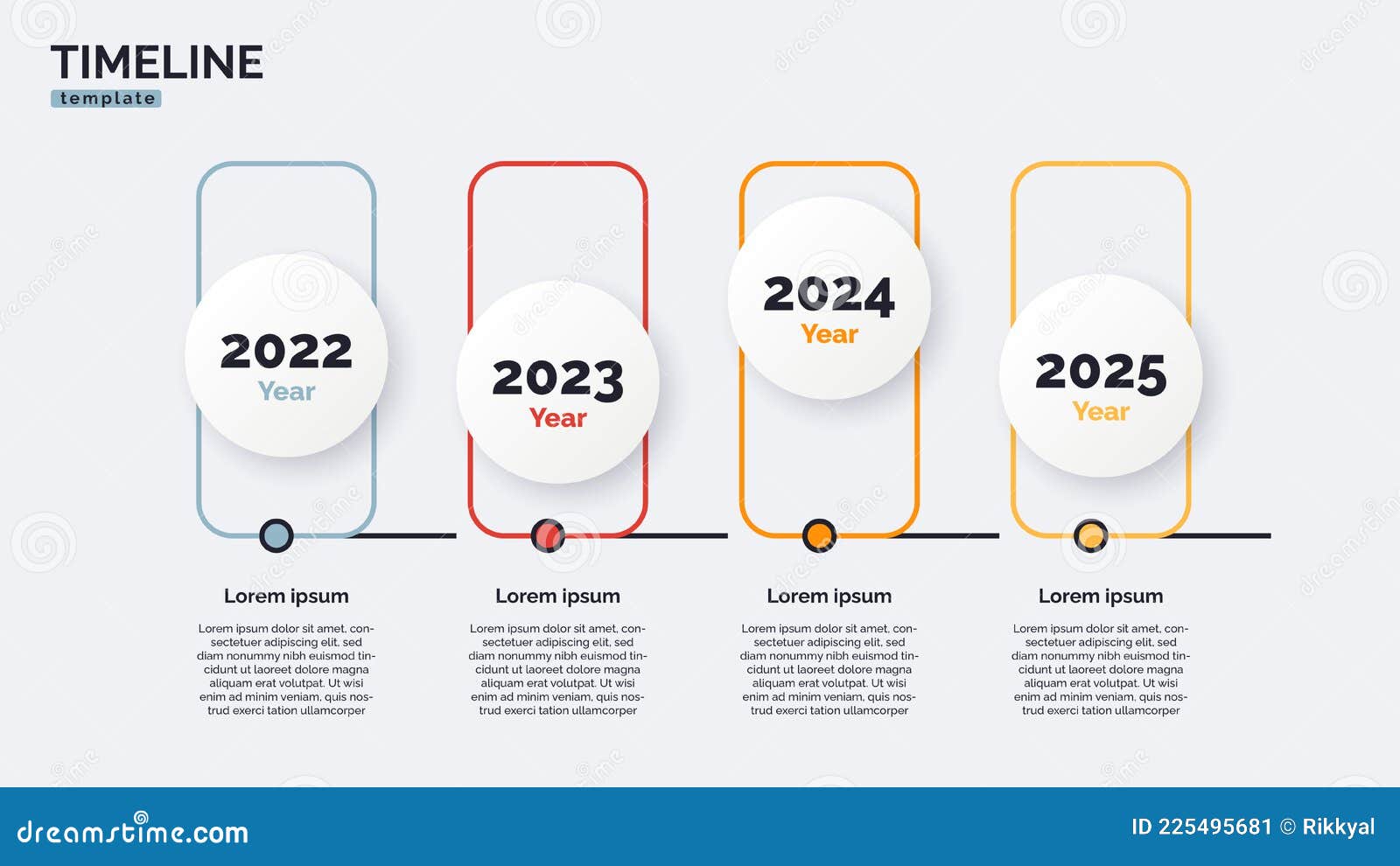 TIMELINE
template

2022
Year

2023
Year

2024
Year

2025
Year

Lorem ipsum

Lorem ipsum dolor sit amet, consectetuer adipiscing elit, sed diam nonummy nibh euismod tincidunt ut laoreet dolore magna aliquam erat volutpat. Ut wisi enim ad minim veniam, quis nostrud exerci tation ullamcorper

Lorem ipsum

Lorem ipsum dolor sit amet, consectetuer adipiscing elit, sed diam nonummy nibh euismod tincidunt ut laoreet dolore magna aliquam erat volutpat. Ut wisi enim ad minim veniam, quis nostrud exerci tation ullamcorper

Lorem ipsum

Lorem ipsum dolor sit amet, consectetuer adipiscing elit, sed diam nonummy nibh euismod tincidunt ut laoreet dolore magna aliquam erat volutpat. Ut wisi enim ad minim veniam, quis nostrud exerci tation ullamcorper

Lorem ipsum

Lorem ipsum dolor sit amet, consectetuer adipiscing elit, sed diam nonummy nibh euismod tincidunt ut laoreet dolore magna aliquam erat volutpat. Ut wisi enim ad minim veniam, quis nostrud exerci tation ullamcorper

dreamstime.com
ID 225495681 © Rikkyal