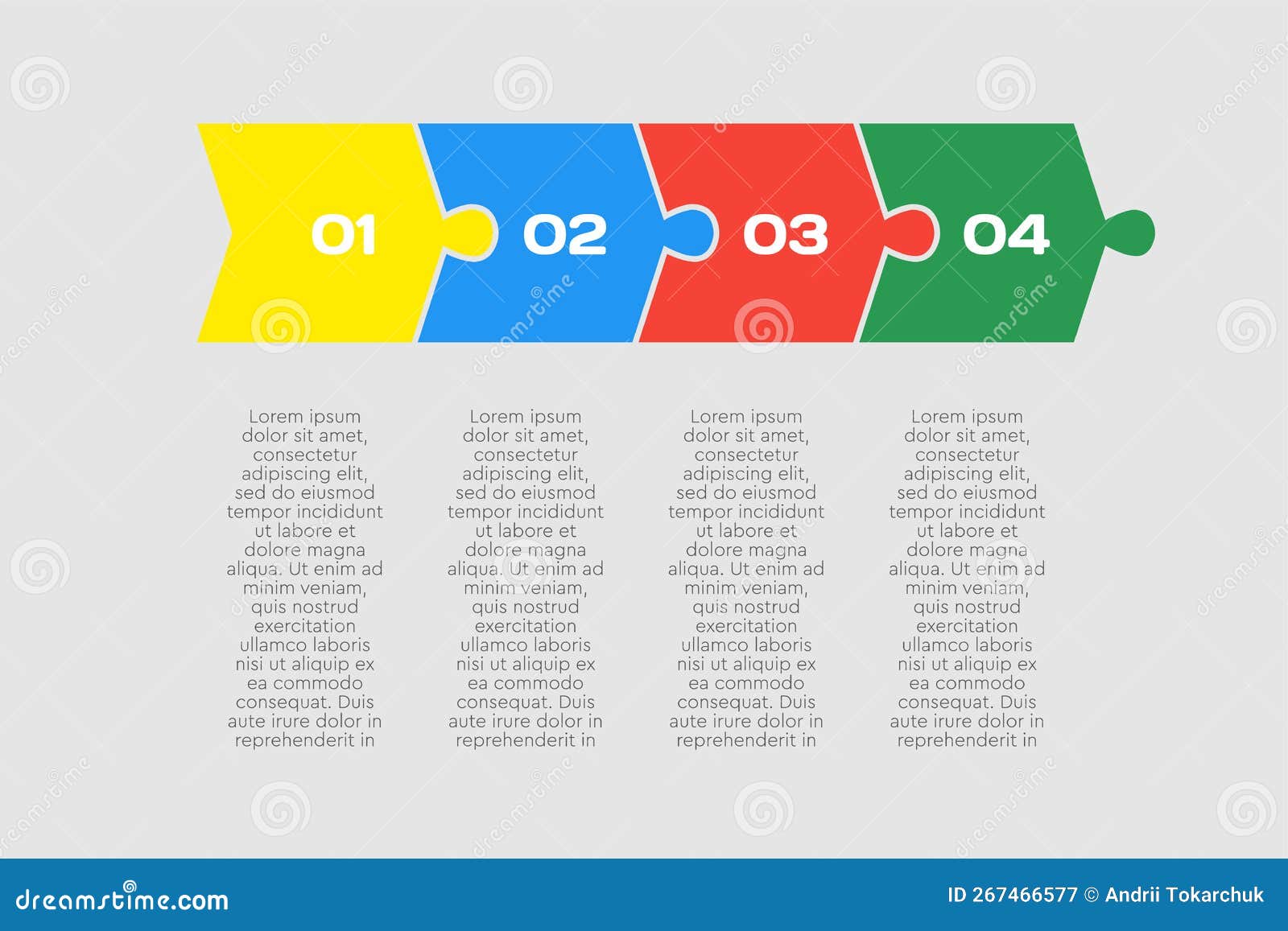 01

02

03

04

Lorem ipsum dolor sit amet, consectetur adipiscing elit, sed do eiusmod tempor incididunt ut labore et dolore magna aliqua. Ut enim ad minim veniam, quis nostrud exercitation ullamco laboris nisi ut aliquip ex ea commodo consequat. Duis aute irure dolor in reprehenderit in

Lorem ipsum dolor sit amet, consectetur adipiscing elit, sed do eiusmod tempor incididunt ut labore et dolore magna aliqua. Ut enim ad minim veniam, quis nostrud exercitation ullamco laboris nisi ut aliquip ex ea commodo consequat. Duis aute irure dolor in reprehenderit in

Lorem ipsum dolor sit amet, consectetur adipiscing elit, sed do eiusmod tempor incididunt ut labore et dolore magna aliqua. Ut enim ad minim veniam, quis nostrud exercitation ullamco laboris nisi ut aliquip ex ea commodo consequat. Duis aute irure dolor in reprehenderit in

Lorem ipsum dolor sit amet, consectetur adipiscing elit, sed do eiusmod tempor incididunt ut labore et dolore magna aliqua. Ut enim ad minim veniam, quis nostrud exercitation ullamco laboris nisi ut aliquip ex ea commodo consequat. Duis aute irure dolor in reprehenderit in

dreamstime.com

ID 267466577 © Andrii Tokarchuk