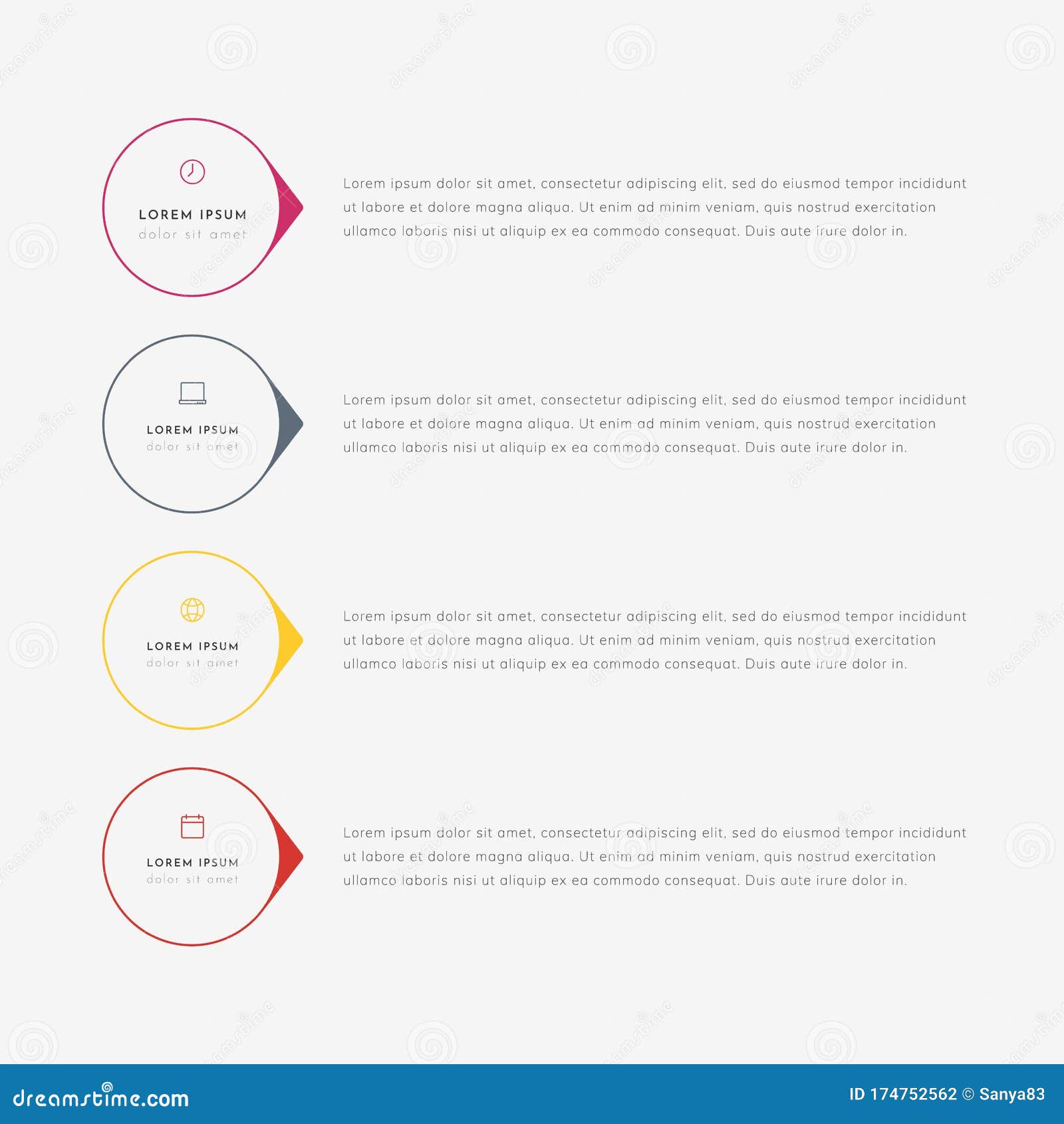 LOREM IPSUM
dolor sit amet

Lorem ipsum dolor sit amet, consectetur adipiscing elit, sed do eiusmod tempor incididunt ut labore et dolore magna aliqua. Ut enim ad minim veniam, quis nostrud exercitation ullamco laboris nisi ut aliquip ex ea commodo consequat. Duis aute irure dolor in.

LOREM IPSUM
dolor sit amet

Lorem ipsum dolor sit amet, consectetur adipiscing elit, sed do eiusmod tempor incididunt ut labore et dolore magna aliqua. Ut enim ad minim veniam, quis nostrud exercitation ullamco laboris nisi ut aliquip ex ea commodo consequat. Duis aute irure dolor in.

LOREM IPSUM
dolor sit amet

Lorem ipsum dolor sit amet, consectetur adipiscing elit, sed do eiusmod tempor incididunt ut labore et dolore magna aliqua. Ut enim ad minim veniam, quis nostrud exercitation ullamco laboris nisi ut aliquip ex ea commodo consequat. Duis aute irure dolor in.

LOREM IPSUM
dolor sit amet

Lorem ipsum dolor sit amet, consectetur adipiscing elit, sed do eiusmod tempor incididunt ut labore et dolore magna aliqua. Ut enim ad minim veniam, quis nostrud exercitation ullamco laboris nisi ut aliquip ex ea commodo consequat. Duis aute irure dolor in.

dreamstime.com

ID 174752562 © Sanya83