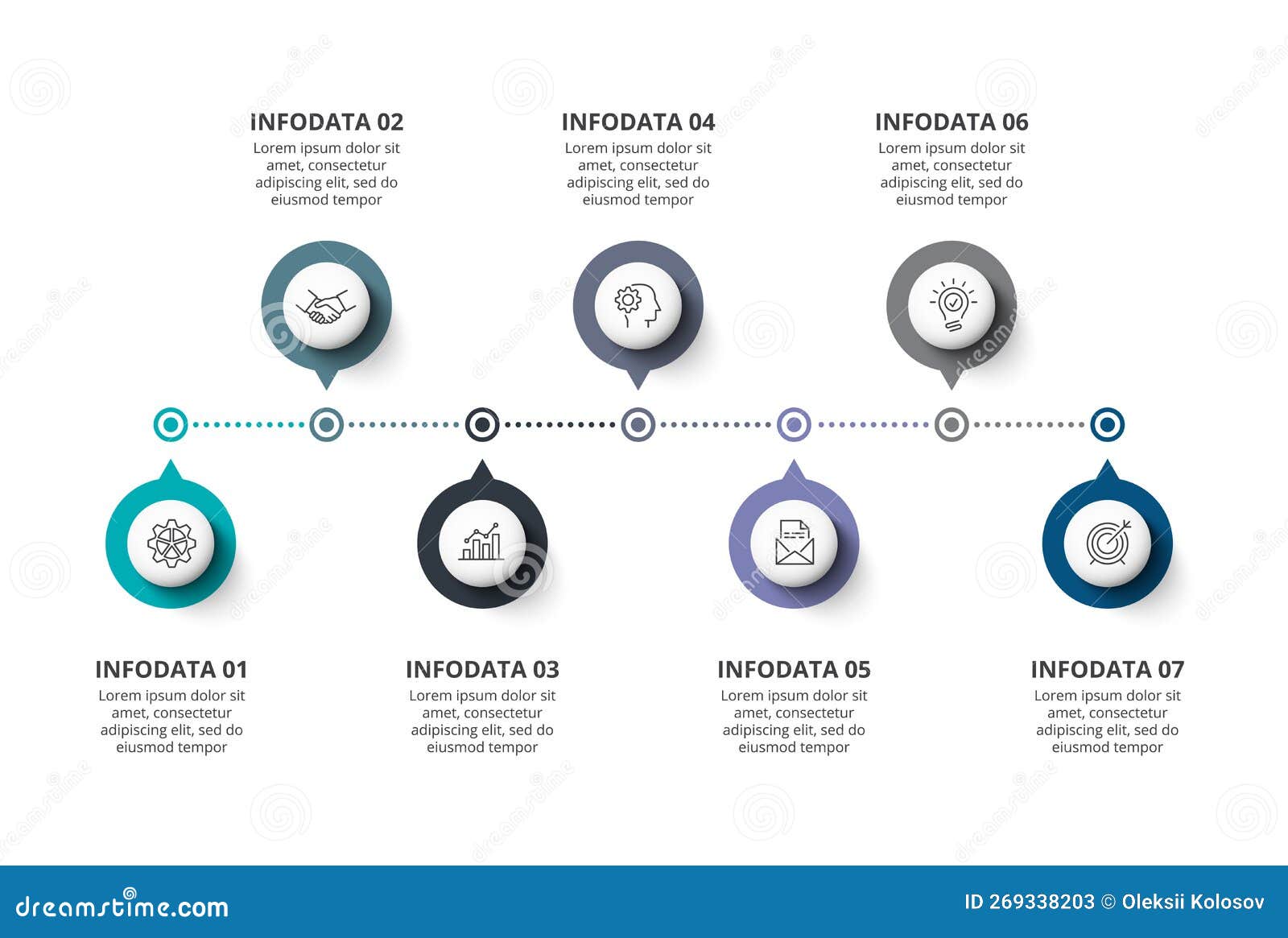 INFODATA 02
Lorem ipsum dolor sit amet, consectetur adipiscing elit, sed do eiusmod tempor

INFODATA 04
Lorem ipsum dolor sit amet, consectetur adipiscing elit, sed do eiusmod tempor

INFODATA 06
Lorem ipsum dolor sit amet, consectetur adipiscing elit, sed do eiusmod tempor

INFODATA 01
Lorem ipsum dolor sit amet, consectetur adipiscing elit, sed do eiusmod tempor

INFODATA 03
Lorem ipsum dolor sit amet, consectetur adipiscing elit, sed do eiusmod tempor

INFODATA 05
Lorem ipsum dolor sit amet, consectetur adipiscing elit, sed do eiusmod tempor

INFODATA 07
Lorem ipsum dolor sit amet, consectetur adipiscing elit, sed do eiusmod tempor

dreamstime.com

ID 269338203 © Oleksii Kolosov