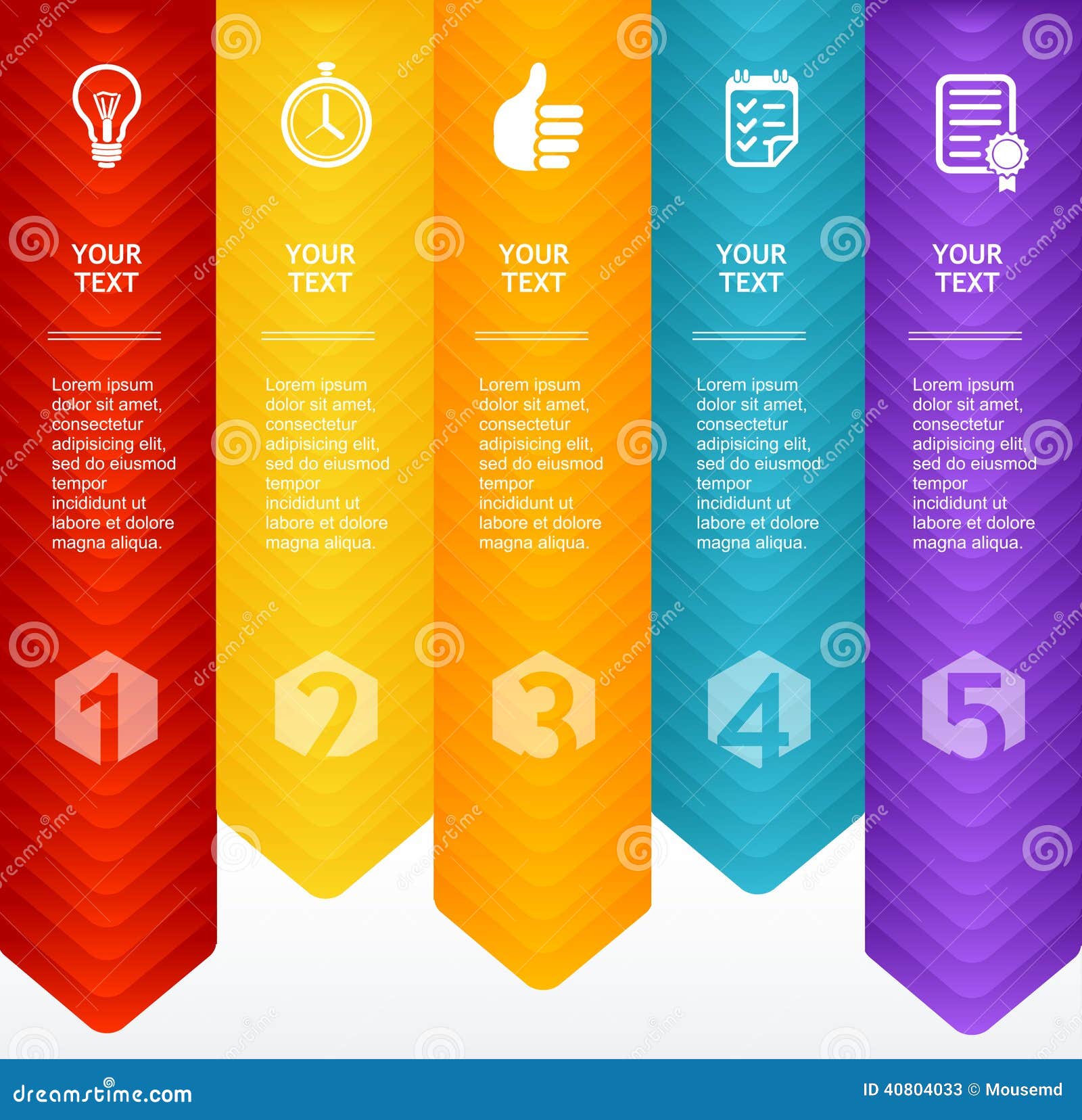 YOUR TEXT

Lorem ipsum dolor sit amet, consectetur adipisicing elit, sed do eiusmod tempor incididunt ut labore et dolore magna aliqua.

1

YOUR TEXT

Lorem ipsum dolor sit amet, consectetur adipisicing elit, sed do eiusmod tempor incididunt ut labore et dolore magna aliqua.

2

YOUR TEXT

Lorem ipsum dolor sit amet, consectetur adipisicing elit, sed do eiusmod tempor incididunt ut labore et dolore magna aliqua.

3

YOUR TEXT

Lorem ipsum dolor sit amet, consectetur adipisicing elit, sed do eiusmod tempor incididunt ut labore et dolore magna aliqua.

4

YOUR TEXT

Lorem ipsum dolor sit amet, consectetur adipisicing elit, sed do eiusmod tempor incididunt ut labore et dolore magna aliqua.

5

dreamstime.com

ID 40804033 © Mousemd