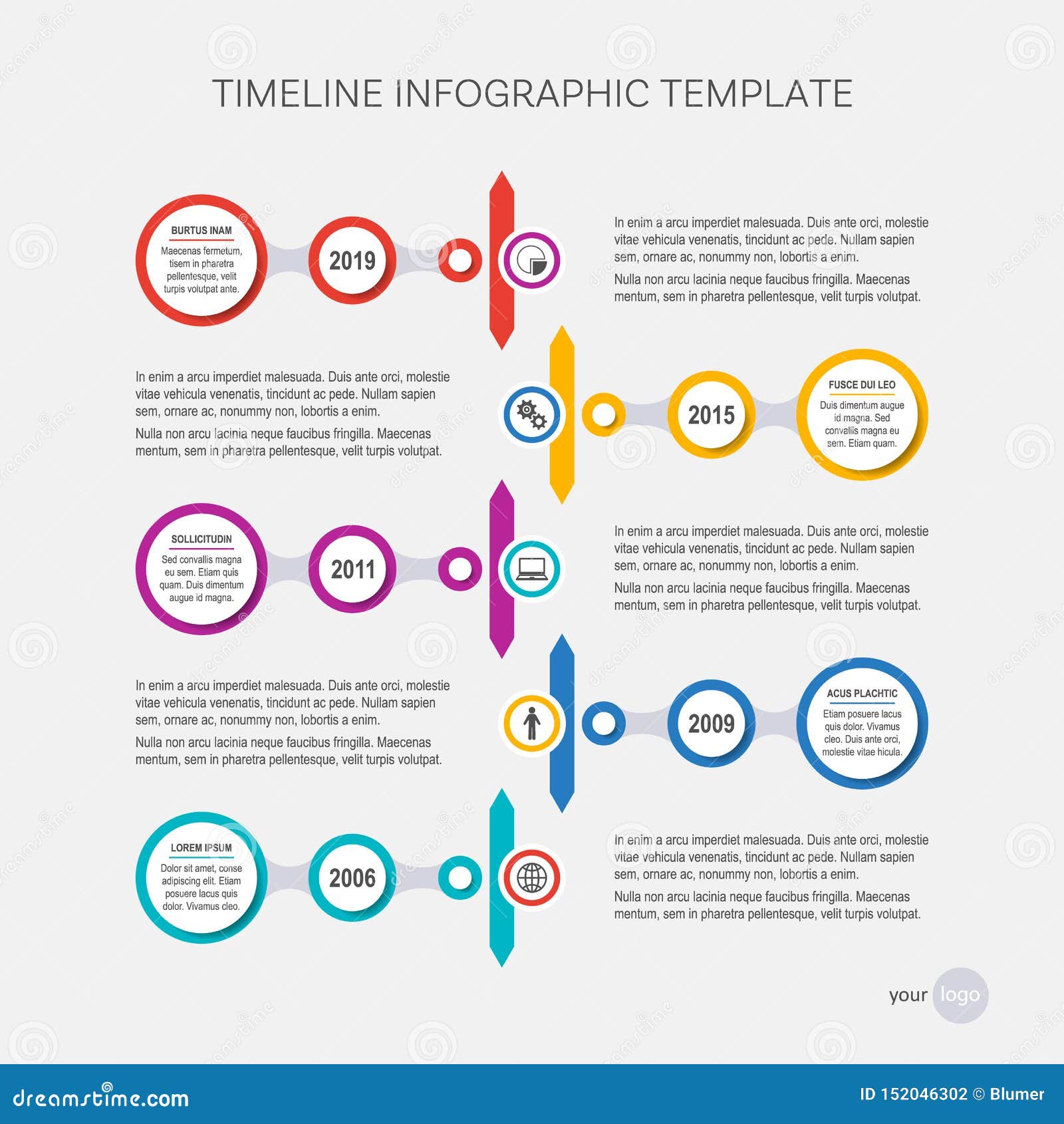 TIMELINE INFOGRAPHIC TEMPLATE

BURTUS INAM
Maecenas fermetum, tisem in pharetra pellentesque, velit turpis volutpat ante.

2019

In enim a arcu imperdiet malesuada. Duis ante orci, molestie vitae vehicula venenatis, tincidunt ac pede. Nullam sapien sem, ornare ac, nonummy non, lobortis a enim.

Nulla non arcu lacinia neque faucibus fringilla. Maecenas mentum, sem in pharetra pellentesque, velit turpis volutpat.

In enim a arcu imperdiet malesuada. Duis ante orci, molestie vitae vehicula venenatis, tincidunt ac pede. Nullam sapien sem, ornare ac, nonummy non, lobortis a enim.

Nulla non arcu lacinia neque faucibus fringilla. Maecenas mentum, sem in pharetra pellentesque, velit turpis volutpat.

2015

FUSCE DUI LEO
Duis dimentum augue id magna. Sed convallis magna eu sem. Etiam quam.

SOLLICITUDIN
Sed convallis magna eu sem. Etiam quis quam. Duis dimentum augue id magna.

2011

In enim a arcu imperdiet malesuada. Duis ante orci, molestie vitae vehicula venenatis, tincidunt ac pede. Nullam sapien sem, ornare ac, nonummy non, lobortis a enim.

Nulla non arcu lacinia neque faucibus fringilla. Maecenas mentum, sem in pharetra pellentesque, velit turpis volutpat.

In enim a arcu imperdiet malesuada. Duis ante orci, molestie vitae vehicula venenatis, tincidunt ac pede. Nullam sapien sem, ornare ac, nonummy non, lobortis a enim.

Nulla non arcu lacinia neque faucibus fringilla. Maecenas mentum, sem in pharetra pellentesque, velit turpis volutpat.

2009

ACUS PLACHTIC
Etiam posuere lacus quis dolor. Vivamus cleo. Duis ante orci, molestie vitae hicula.

LOREM IPSUM
Dolor sit amet, conse adipiscing elit. Etiam posuere lacus quis dolor. Vivamus cleo.

2006

In enim a arcu imperdiet malesuada. Duis ante orci, molestie vitae vehicula venenatis, tincidunt ac pede. Nullam sapien sem, ornare ac, nonummy non, lobortis a enim.

Nulla non arcu lacinia neque faucibus fringilla. Maecenas mentum, sem in pharetra pellentesque, velit turpis volutpat.

your logo

dreamstime.com

ID 152046302 © Blumer