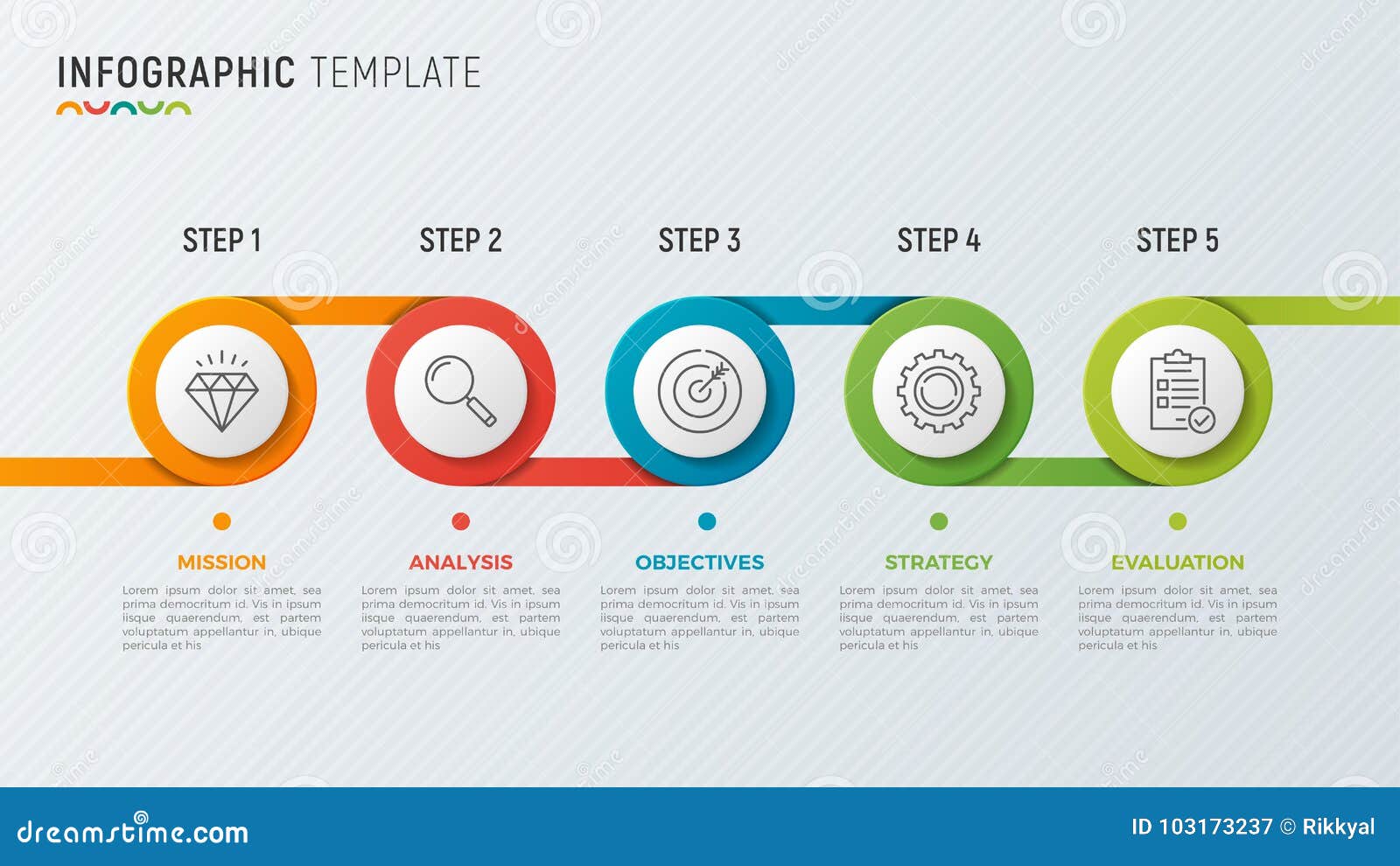 INFOGRAPHIC TEMPLATE

STEP 1

STEP 2

STEP 3

STEP 4

STEP 5

MISSION

Lorem ipsum dolor sit amet, sea prima democritum id. Vis in ipsum iisque quaerendum, est partem voluptatum appellantur in, ubique pericula et his

ANALYSIS

Lorem ipsum dolor sit amet, sea prima democritum id. Vis in ipsum iisque quaerendum, est partem voluptatum appellantur in, ubique pericula et his

OBJECTIVES

Lorem ipsum dolor sit amet, sea prima democritum id. Vis in ipsum iisque quaerendum, est partem voluptatum appellantur in, ubique pericula et his

STRATEGY

Lorem ipsum dolor sit amet, sea prima democritum id. Vis in ipsum iisque quaerendum, est partem voluptatum appellantur in, ubique pericula et his

EVALUATION

Lorem ipsum dolor sit amet, sea prima democritum id. Vis in ipsum iisque quaerendum, est partem voluptatum appellantur in, ubique pericula et his

dreamstime.com

ID 103173237 © Rikkyal