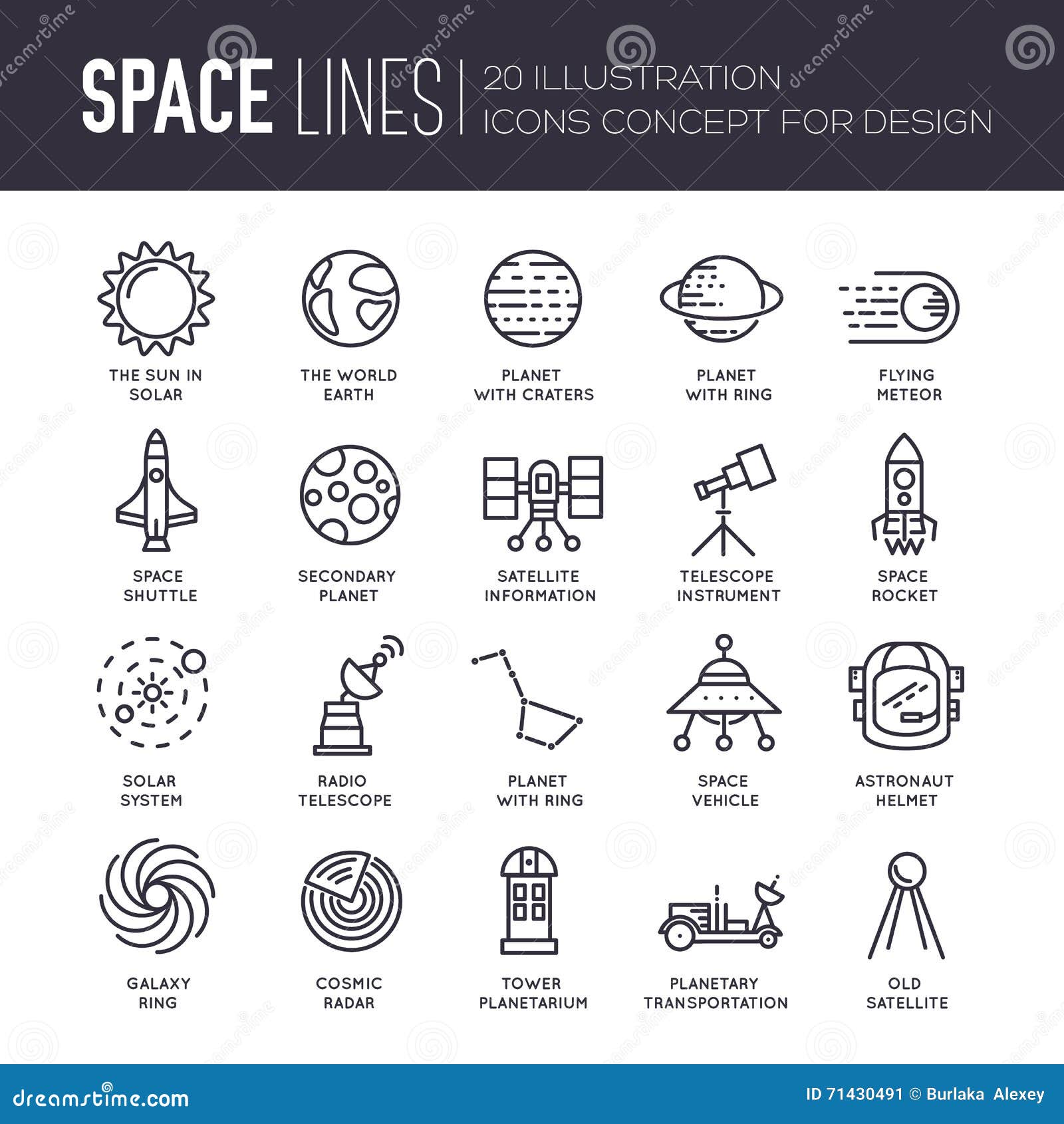 SPACE LINES | 20 ILLUSTRATION ICONS CONCEPT FOR DESIGN

THE SUN IN SOLAR

THE WORLD EARTH

PLANET WITH CRATERS

PLANET WITH RING

FLYING METEOR

SPACE SHUTTLE

SECONDARY PLANET

SATELLITE INFORMATION

TELESCOPE INSTRUMENT

SPACE ROCKET

SOLAR SYSTEM

RADIO TELESCOPE

PLANET WITH RING

SPACE VEHICLE

ASTRONAUT HELMET

GALAXY RING

COSMIC RADAR

TOWER PLANETARIUM

PLANETARY TRANSPORTATION

OLD SATELLITE

dreamstime.com

ID 71430491 © Burlaka Alexey