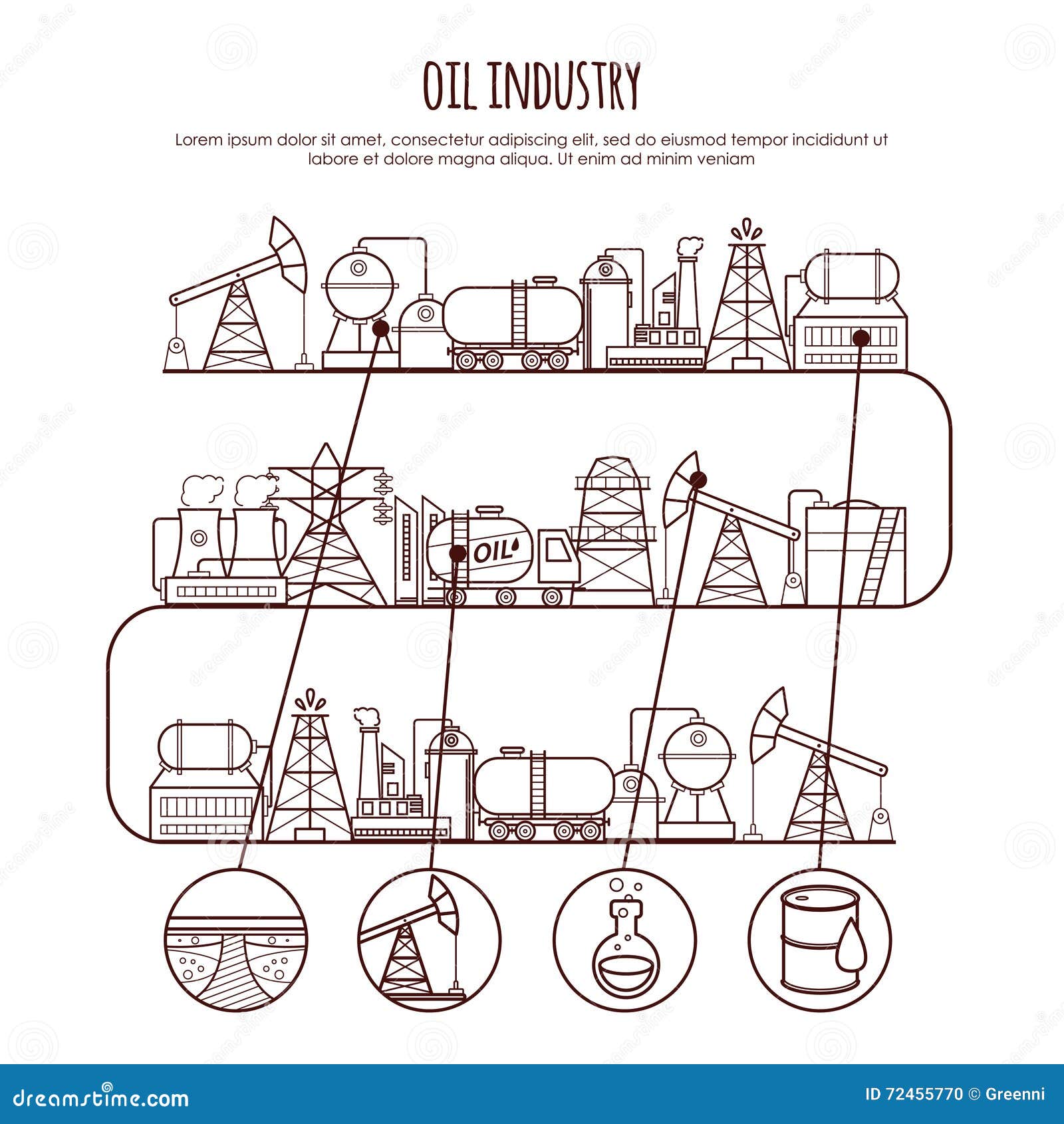 OIL INDUSTRY

Lorem ipsum dolor sit amet, consectetur adipiscing elit, sed do eiusmod tempor incididunt ut labore et dolore magna aliqua. Ut enim ad minim veniam

OIL

dreamstime.com

ID 72455770 © Greenni