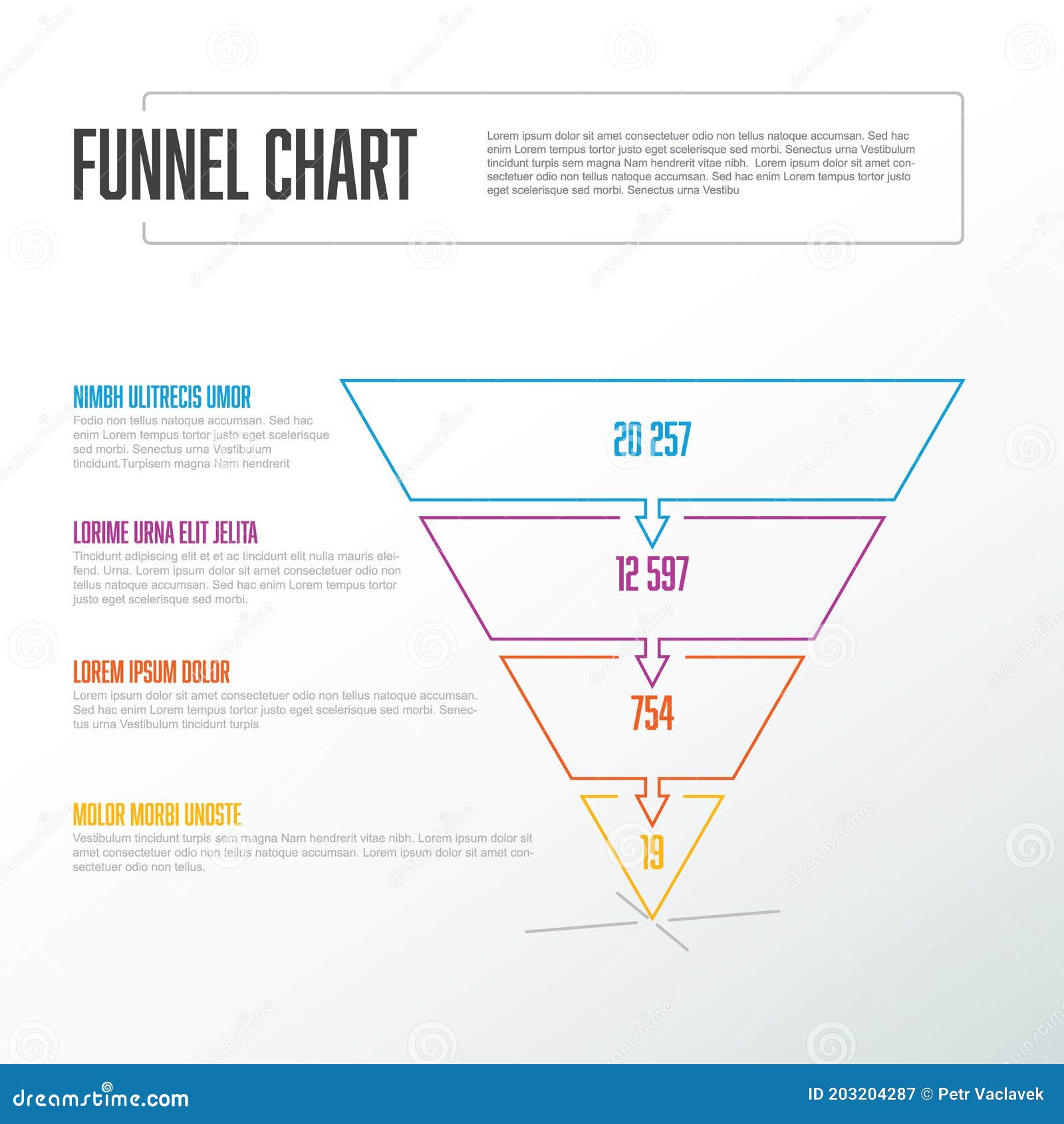 FUNNEL CHART

Lorem ipsum dolor sit amet consectetuer odio non tellus natoque accumsan. Sed hac enim Lorem tempus tortor justo eget scelerisque sed morbi. Senectus urna Vestibulum tincidunt turpis sem magna Nam hendrerit vitae nibh. Lorem ipsum dolor sit amet consectetuer odio non tellus natoque accumsan. Sed hac enim Lorem tempus tortor justo eget scelerisque sed morbi. Senectus urna Vestibu

NIMBH ULITRECIS UMOR
Fodio non tellus natoque accumsan. Sed hac enim Lorem tempus tortor justo eget scelerisque sed morbi. Senectus urna Vestibulum tincidunt.Turpisem magna Nam hendrerit

20 257

LORIME URNA ELIT JELITA
Tincidunt adipiscing elit et et ac tincidunt elit nulla mauris eleifend. Urna. Lorem ipsum dolor sit amet consectetuer odio non tellus natoque accumsan. Sed hac enim Lorem tempus tortor justo eget scelerisque sed morbi.

12 597

LOREM IPSUM DOLOR
Lorem ipsum dolor sit amet consectetuer odio non tellus natoque accumsan. Sed hac enim Lorem tempus tortor justo eget scelerisque sed morbi. Senectus urna Vestibulum tincidunt turpis

754

MOLOR MORBI UNOSTE
Vestibulum tincidunt turpis sem magna Nam hendrerit vitae nibh. Lorem ipsum dolor sit amet consectetuer odio non tellus natoque accumsan. Lorem ipsum dolor sit amet consectetuer odio non tellus.

19

dreamstime.com
ID 203204287 © Petr Vaclavek