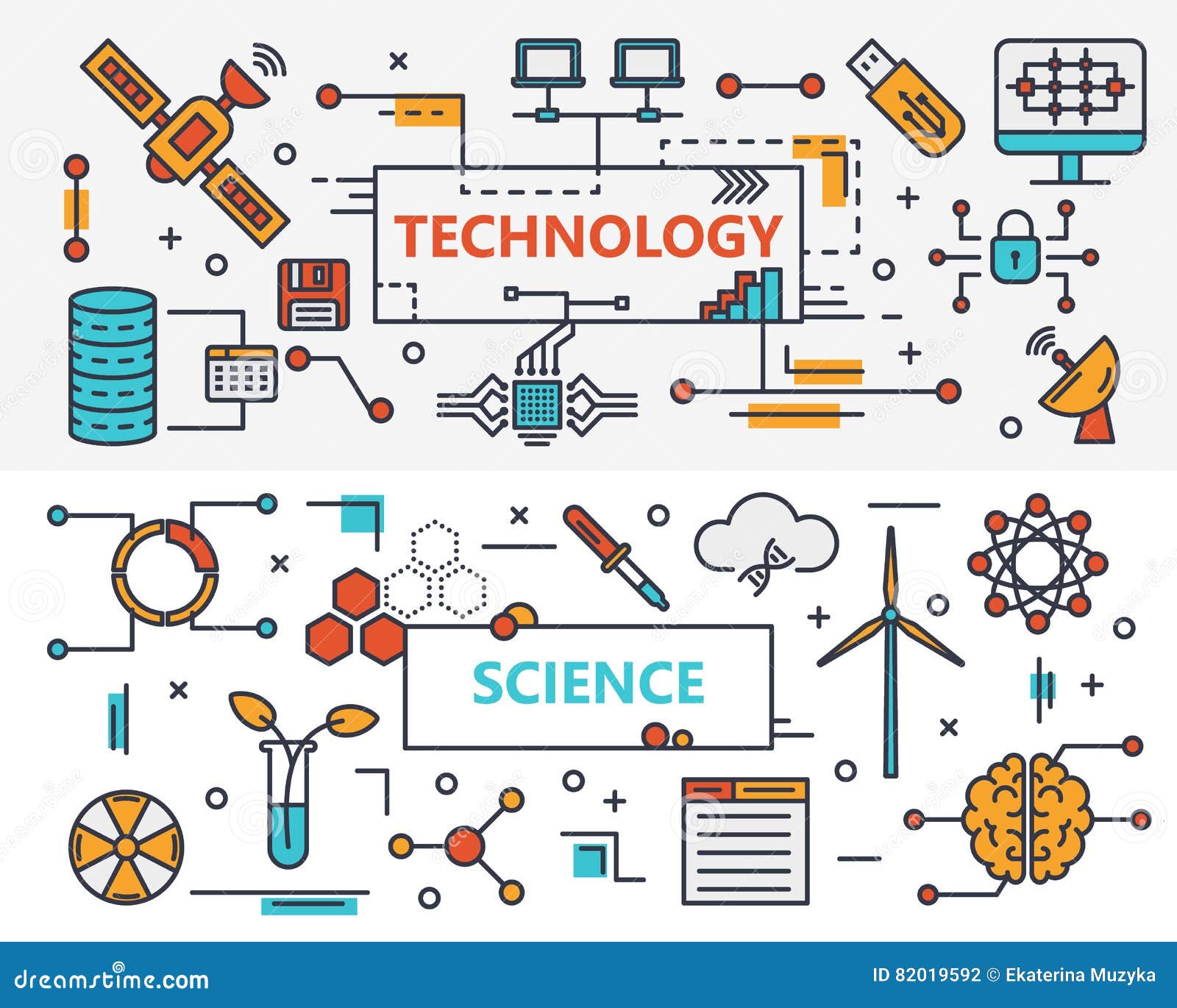 TECHNOLOGY

SCIENCE

dreamstime.com

ID 82019592 © Ekaterina Muzyka