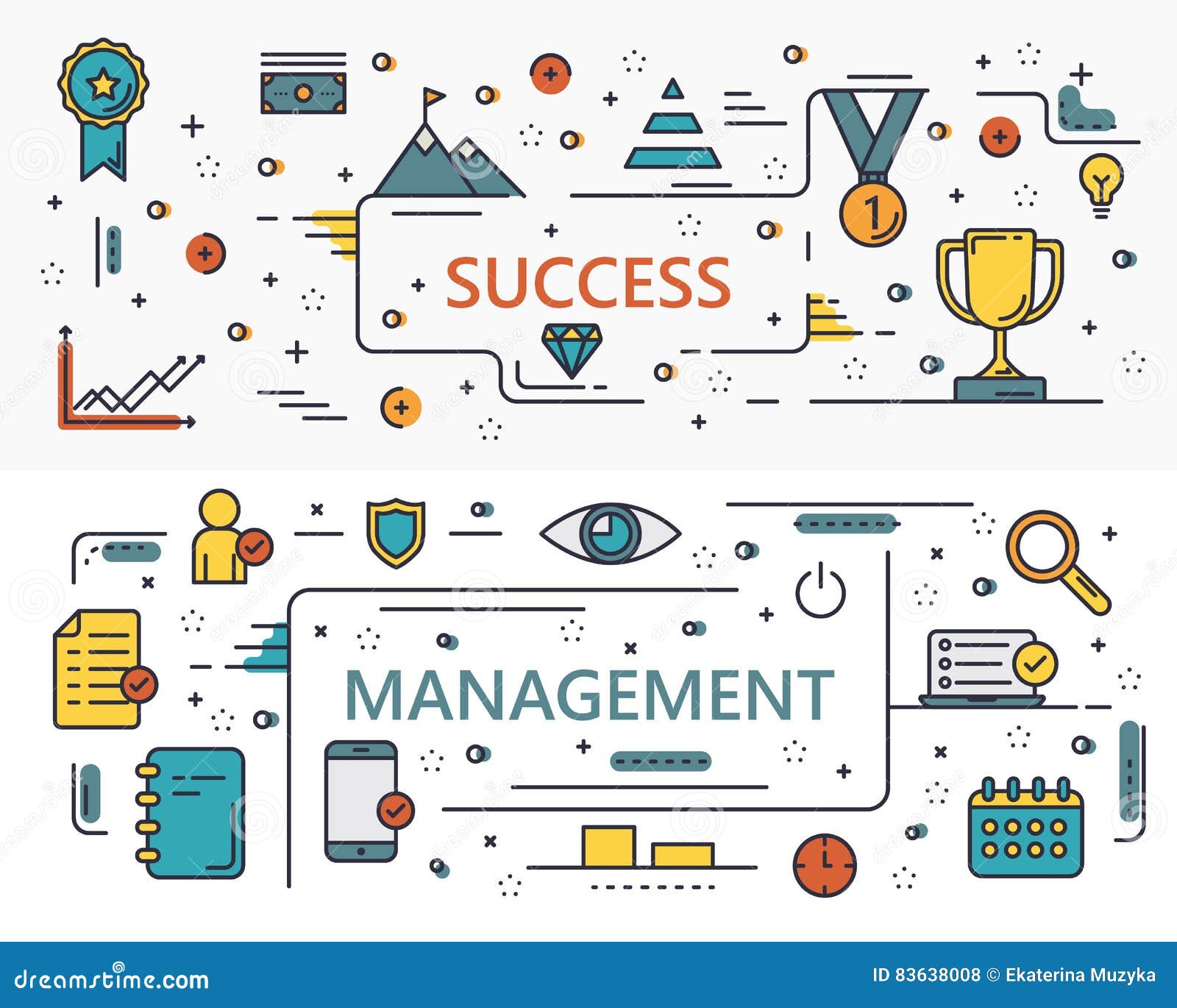 1

SUCCESS

MANAGEMENT

dreamstime.com

ID 83638008 © Ekaterina Muzyka