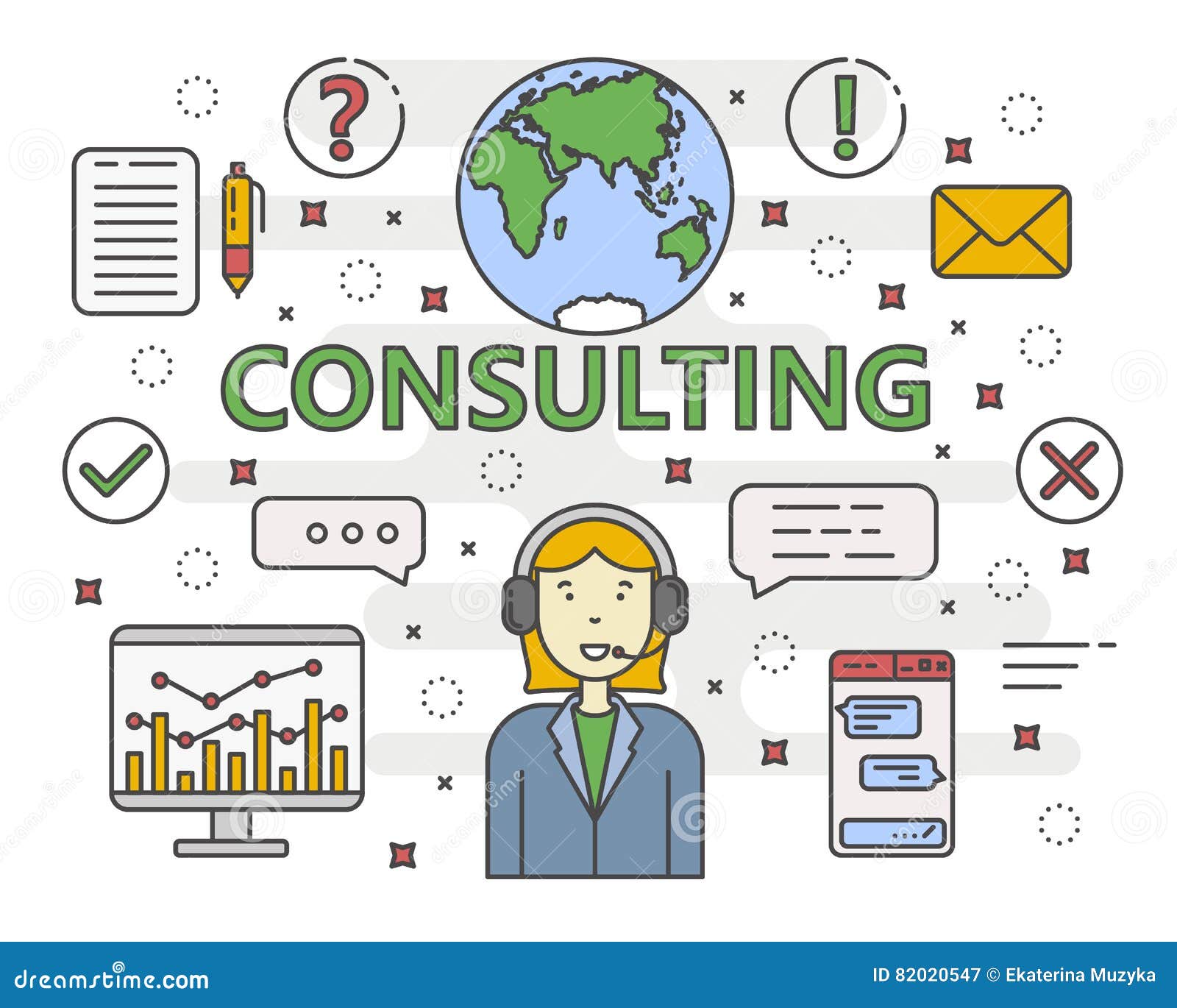 ?

!

CONSULTING

dreamstime.com

ID 82020547 © Ekaterina Muzyka