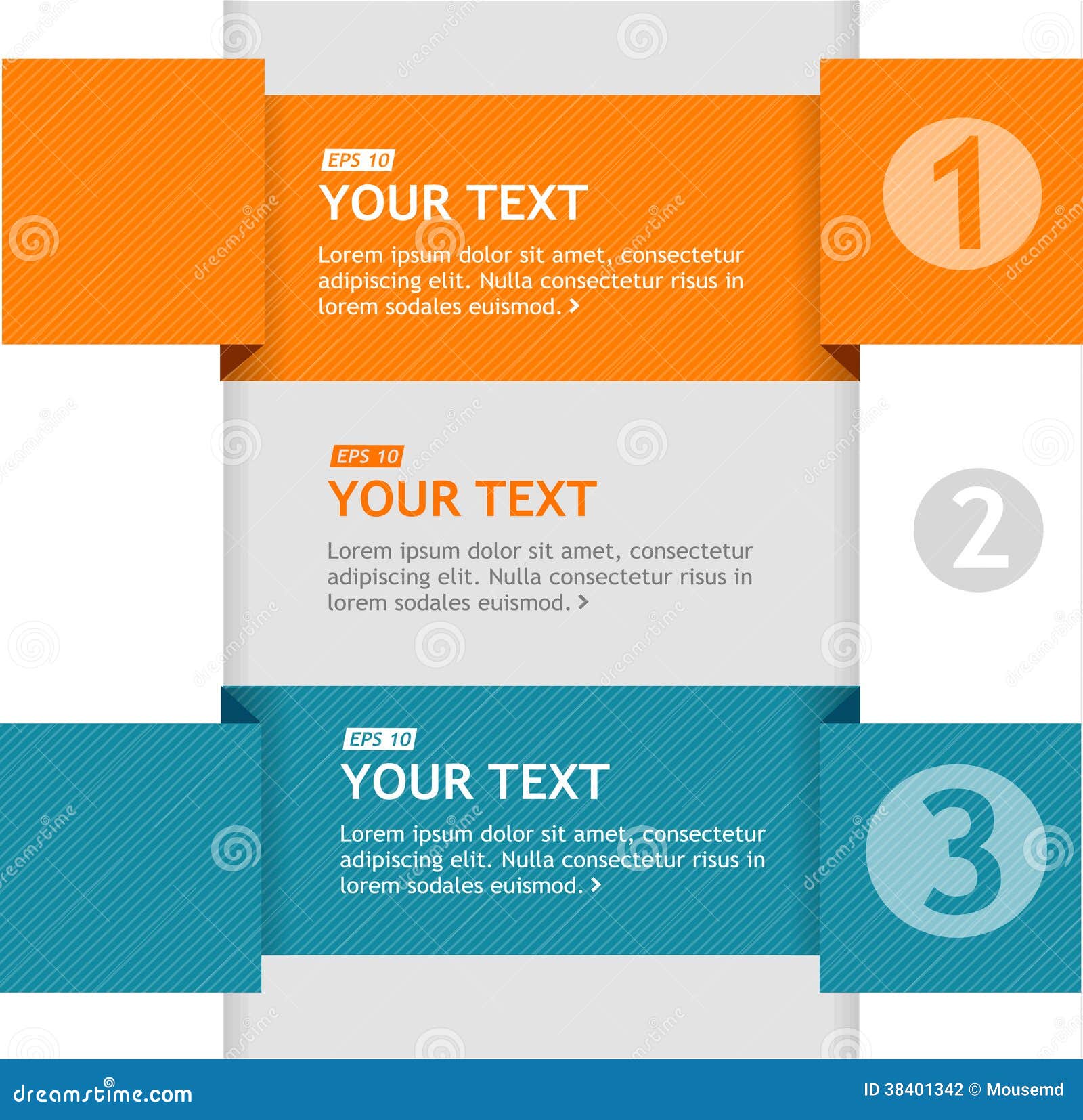 EPS 10
YOUR TEXT
Lorem ipsum dolor sit amet, consectetur adipiscing elit. Nulla consectetur risus in lorem sodales euismod. >

1

EPS 10
YOUR TEXT
Lorem ipsum dolor sit amet, consectetur adipiscing elit. Nulla consectetur risus in lorem sodales euismod. >

2

EPS 10
YOUR TEXT
Lorem ipsum dolor sit amet, consectetur adipiscing elit. Nulla consectetur risus in lorem sodales euismod. >

3

dreamstime.com
ID 38401342 © Mousemd