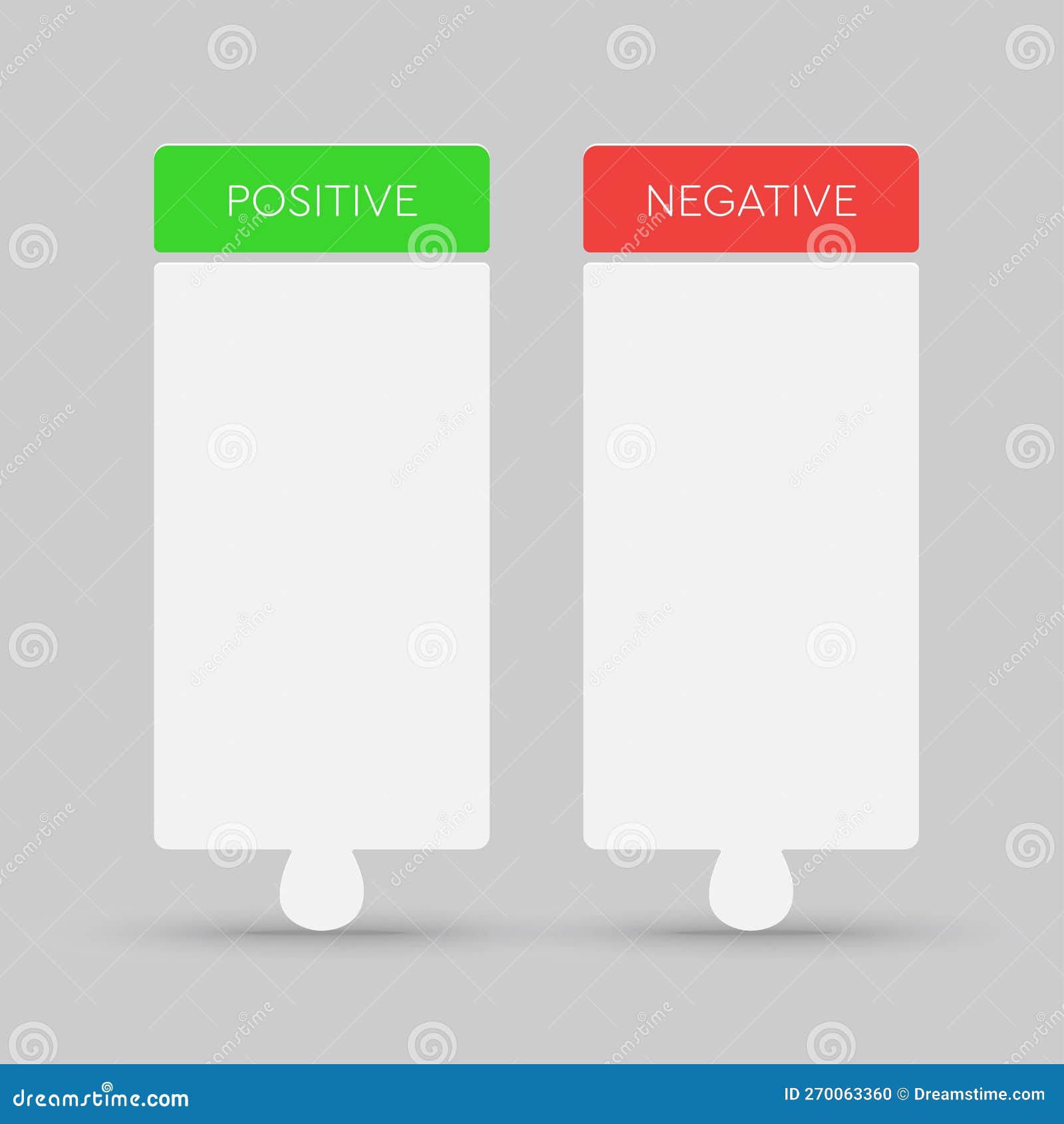 POSITIVE

NEGATIVE

dreamstime.com

ID 270063360 © Dreamstime.com