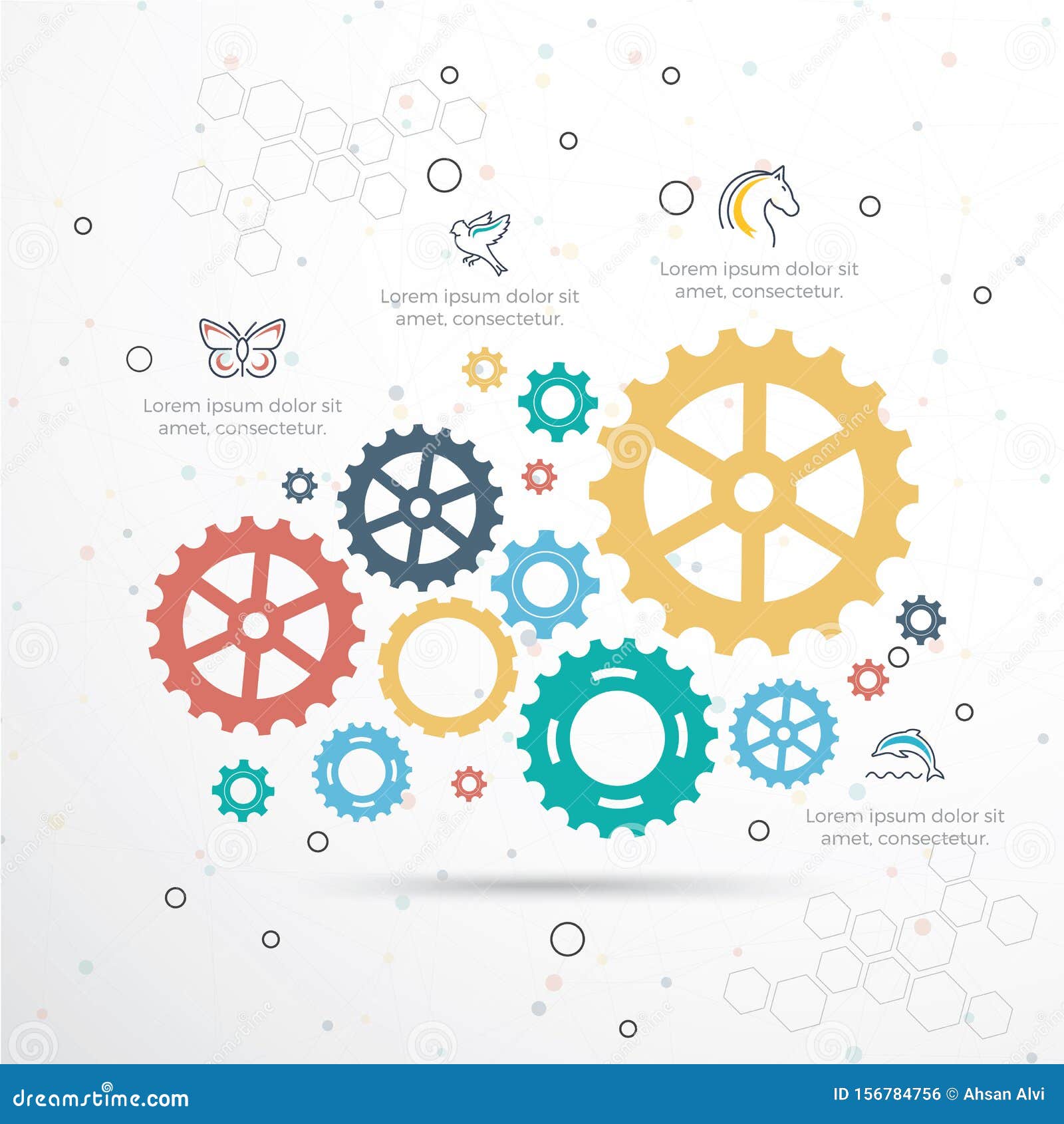 Lorem ipsum dolor sit amet, consectetur.

Lorem ipsum dolor sit amet, consectetur.

Lorem ipsum dolor sit amet, consectetur.

Lorem ipsum dolor sit amet, consectetur.

dreamstime.com

ID 156784756 © Ahsan Alvi