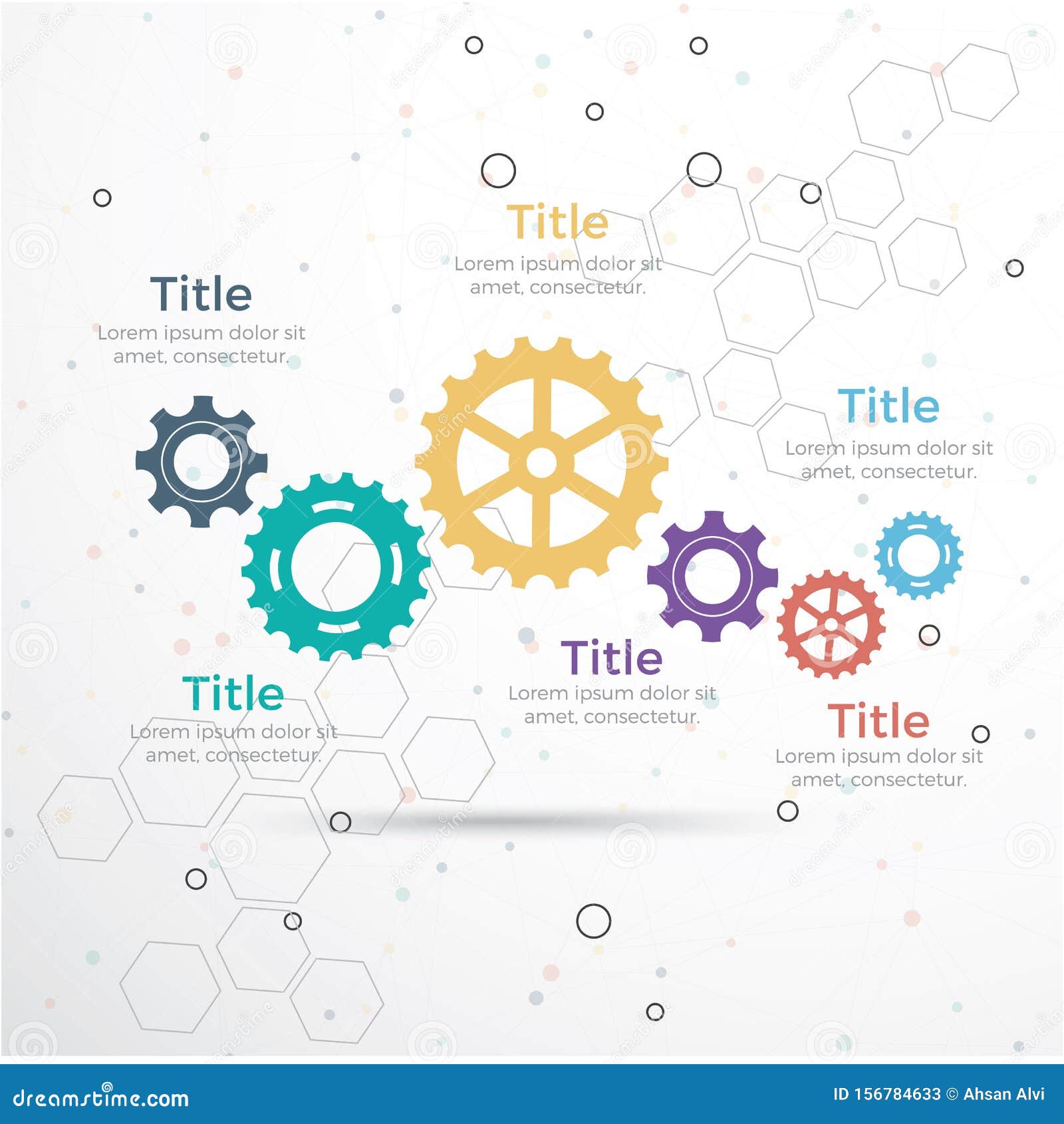 Title
Lorem ipsum dolor sit amet, consectetur.

Title
Lorem ipsum dolor sit amet, consectetur.

Title
Lorem ipsum dolor sit amet, consectetur.

Title
Lorem ipsum dolor sit amet, consectetur.

Title
Lorem ipsum dolor sit amet, consectetur.

Title
Lorem ipsum dolor sit amet, consectetur.

dreamstime.com
ID 156784633 © Ahsan Alvi