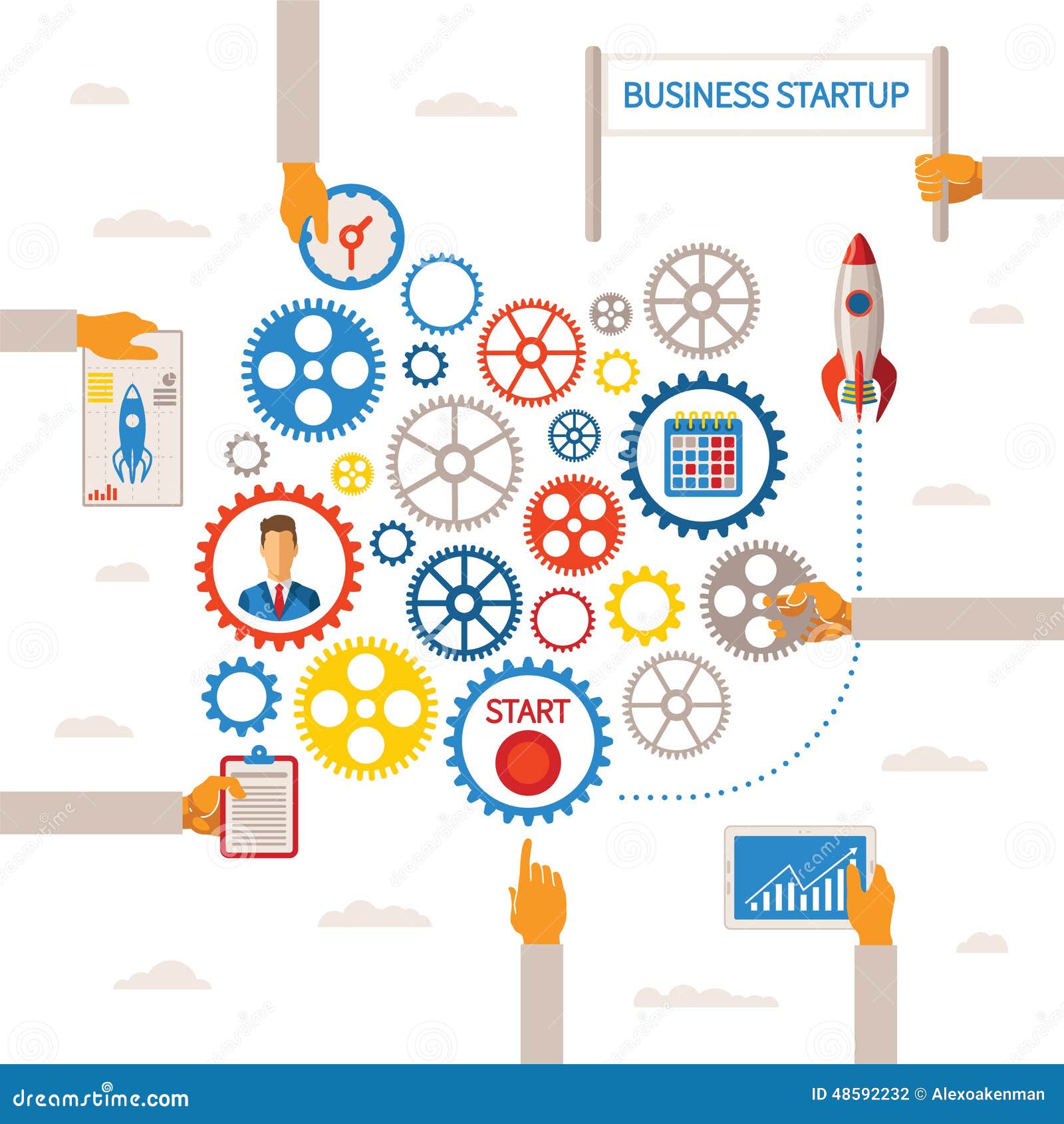 BUSINESS STARTUP

START

dreamstime.com

ID 48592232 © Alexoakenman