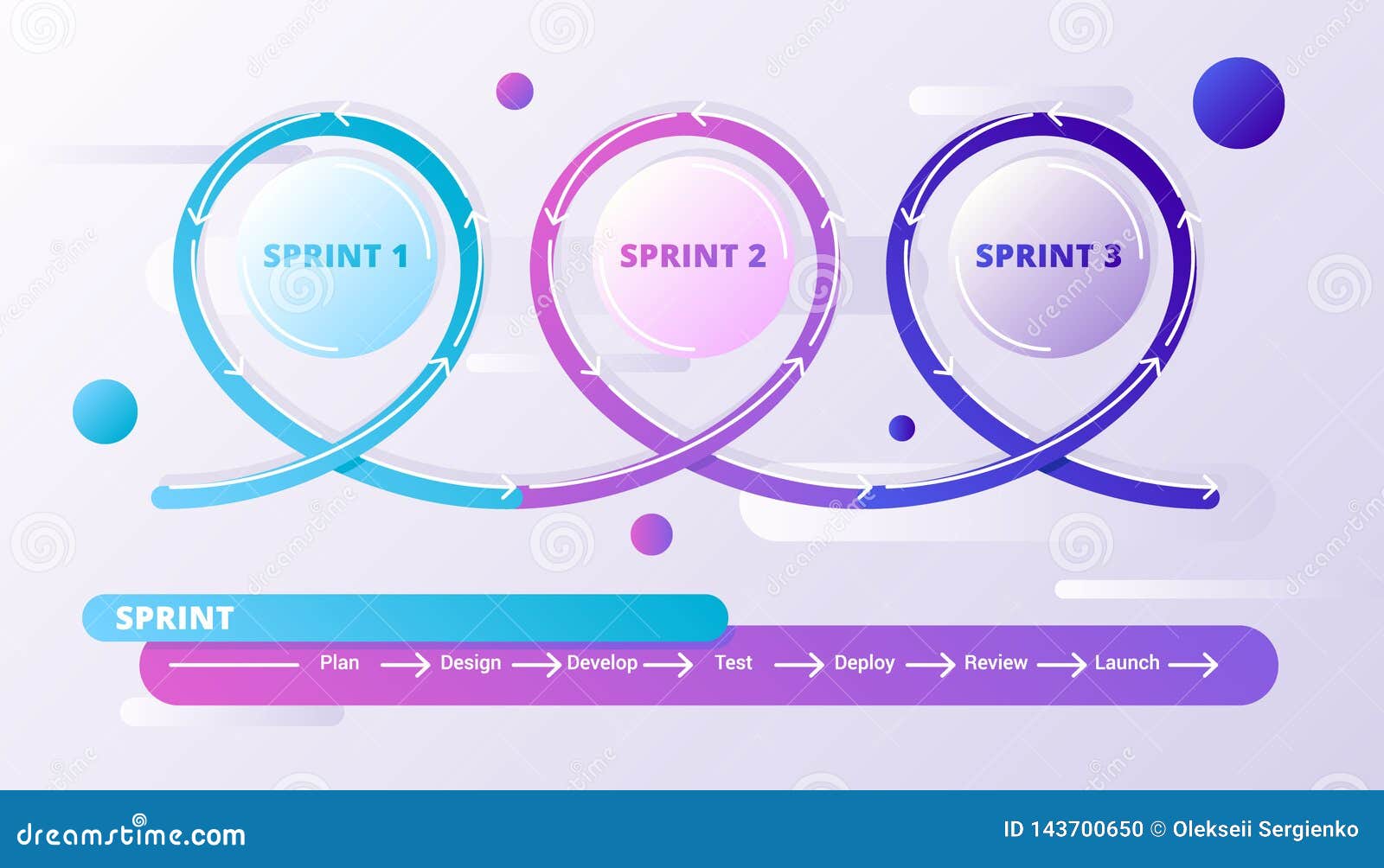 SPRINT 1

SPRINT 2

SPRINT 3

SPRINT

Plan → Design → Develop → Test → Deploy → Review → Launch →

dreamstime.com

ID 143700650 © Olekseii Sergienko