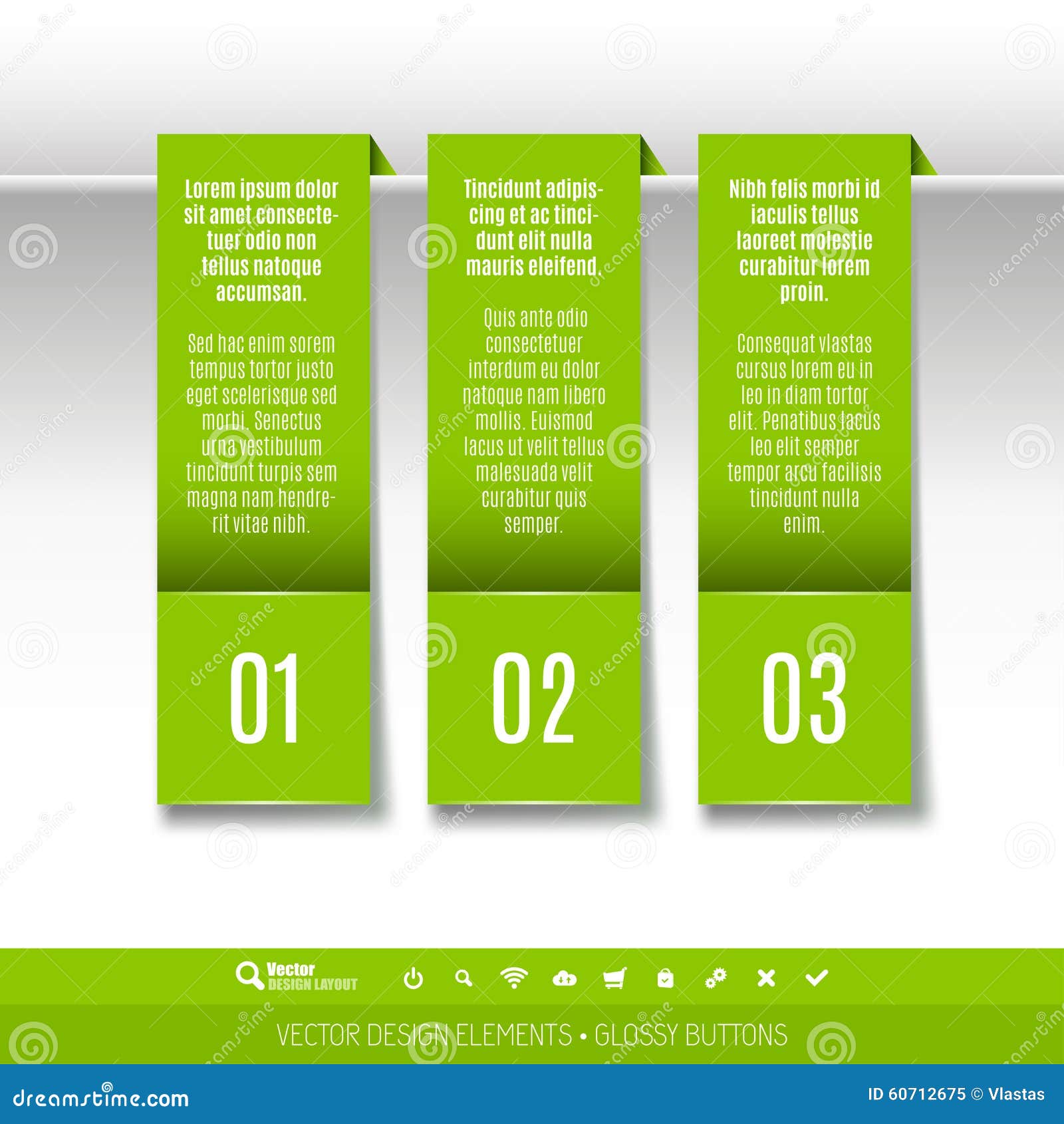 Lorem ipsum dolor sit amet consectetuer odio non tellus natoque accumsan.

Sed hac enim sorem tempus tortor justo eget scelerisque sed morbi. Senectus urna vestibulum tincidunt turpis sem magna nam hendrerit vitae nibh.

01

Tincidunt adipiscing et ac tincidunt elit nulla mauris eleifend.

Quis ante odio consectetuer interdum eu dolor natoque nam libero mollis. Euismod lacus ut velit tellus malesuada velit curabitur quis semper.

02

Nibh felis morbi id iaculis tellus laoreet molestie curabitur lorem proin.

Consequat vlastas cursus lorem eu in leo in diam tortor elit. Penatibus lacus leo elit semper tempor arcu facilisis tincidunt nulla enim.

03

Vector DESIGN LAYOUT

VECTOR DESIGN ELEMENTS • GLOSSY BUTTONS

dreamstime.com

ID 60712675 © Vlastas