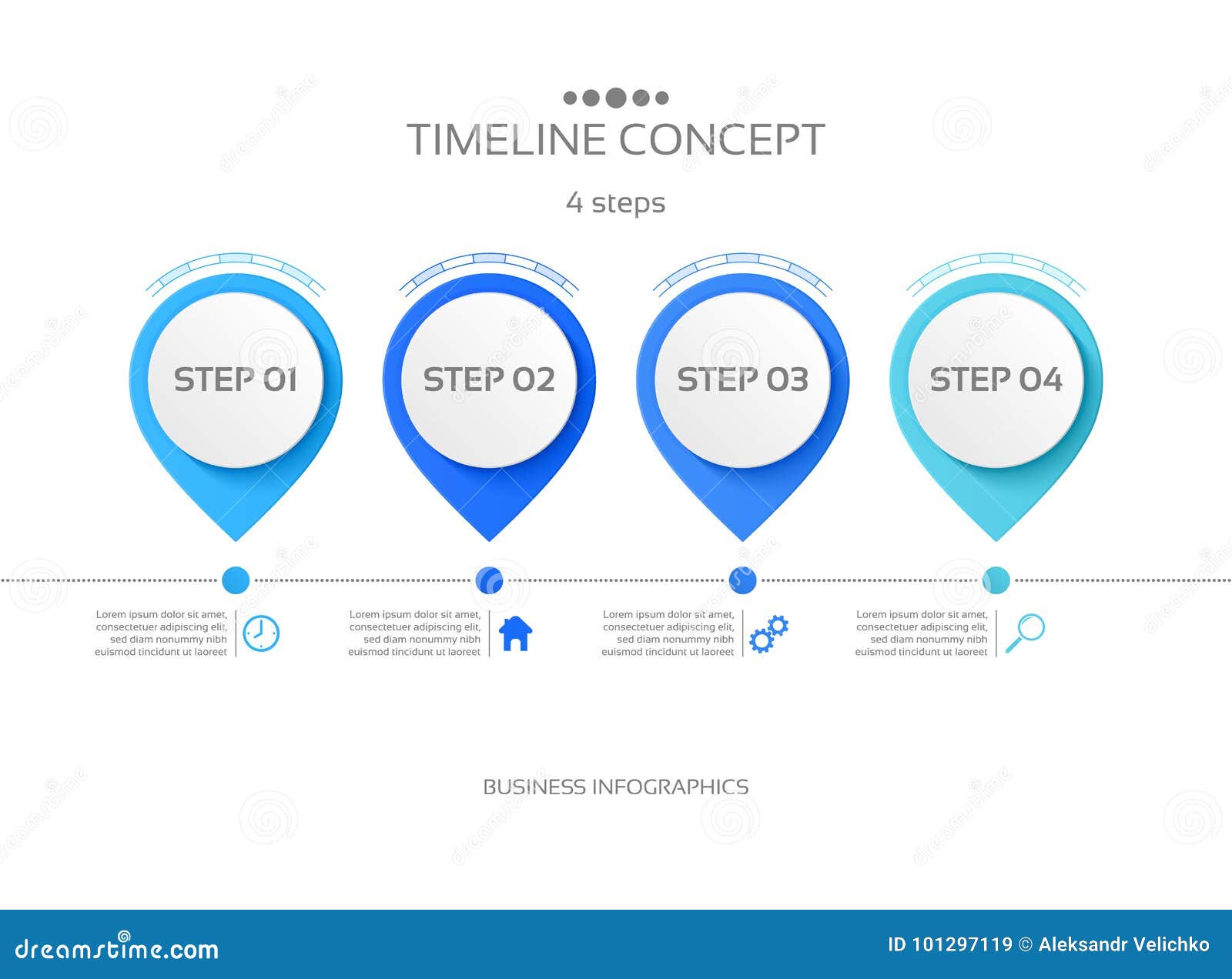 TIMELINE CONCEPT

4 steps

STEP 01

STEP 02

STEP 03

STEP 04

Lorem ipsum dolor sit amet, consectetuer adipiscing elit, sed diam nonummy nibh euismod tincidunt ut laoreet

Lorem ipsum dolor sit amet, consectetuer adipiscing elit, sed diam nonummy nibh euismod tincidunt ut laoreet

Lorem ipsum dolor sit amet, consectetuer adipiscing elit, sed diam nonummy nibh euismod tincidunt ut laoreet

Lorem ipsum dolor sit amet, consectetuer adipiscing elit, sed diam nonummy nibh euismod tincidunt ut laoreet

BUSINESS INFOGRAPHICS

dreamstime.com

ID 101297119 © Aleksandr Velichko