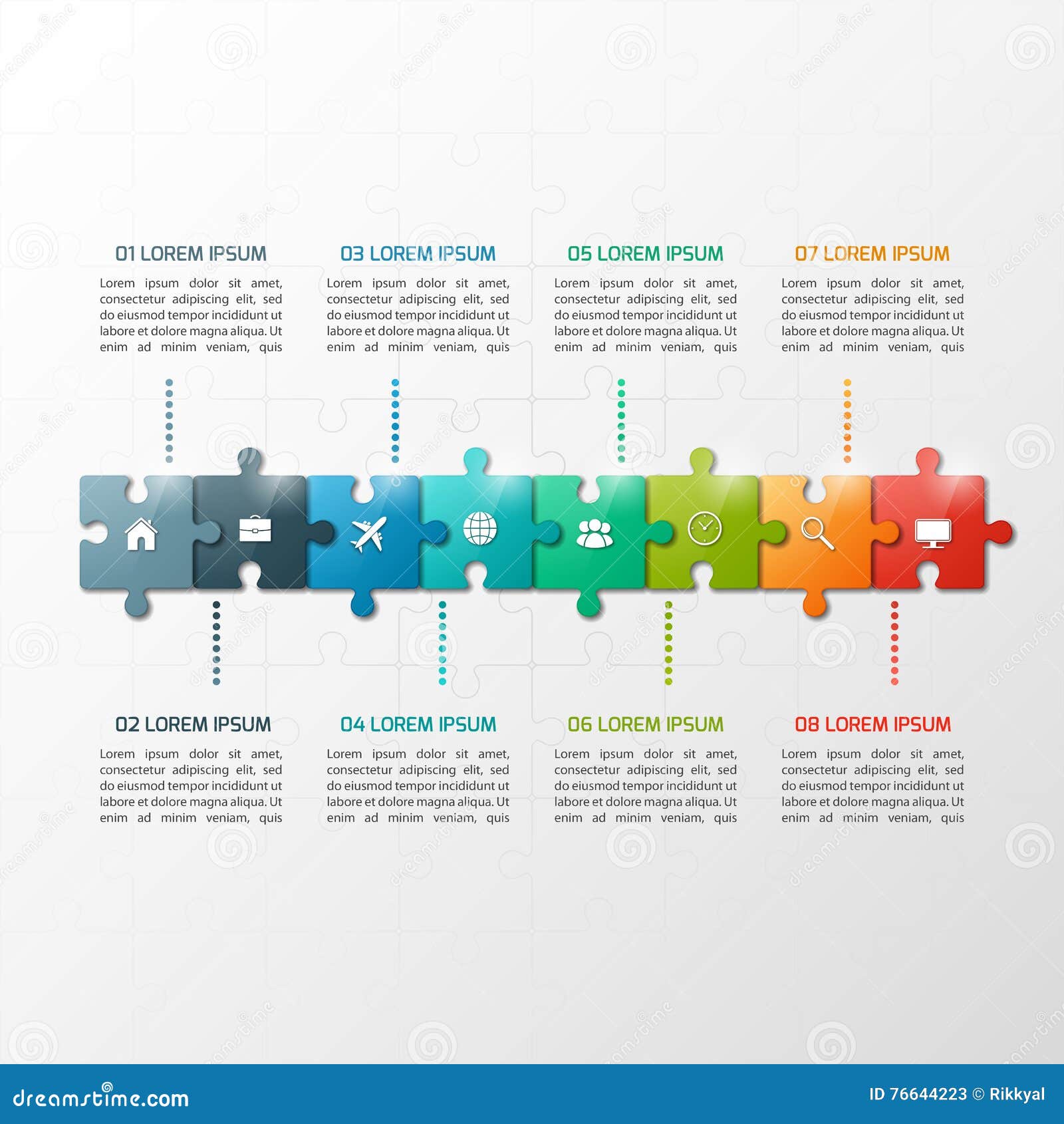 01 LOREM IPSUM

Lorem ipsum dolor sit amet, consectetur adipiscing elit, sed do eiusmod tempor incididunt ut labore et dolore magna aliqua. Ut enim ad minim veniam, quis

03 LOREM IPSUM

Lorem ipsum dolor sit amet, consectetur adipiscing elit, sed do eiusmod tempor incididunt ut labore et dolore magna aliqua. Ut enim ad minim veniam, quis

05 LOREM IPSUM

Lorem ipsum dolor sit amet, consectetur adipiscing elit, sed do eiusmod tempor incididunt ut labore et dolore magna aliqua. Ut enim ad minim veniam, quis

07 LOREM IPSUM

Lorem ipsum dolor sit amet, consectetur adipiscing elit, sed do eiusmod tempor incididunt ut labore et dolore magna aliqua. Ut enim ad minim veniam, quis

02 LOREM IPSUM

Lorem ipsum dolor sit amet, consectetur adipiscing elit, sed do eiusmod tempor incididunt ut labore et dolore magna aliqua. Ut enim ad minim veniam, quis

04 LOREM IPSUM

Lorem ipsum dolor sit amet, consectetur adipiscing elit, sed do eiusmod tempor incididunt ut labore et dolore magna aliqua. Ut enim ad minim veniam, quis

06 LOREM IPSUM

Lorem ipsum dolor sit amet, consectetur adipiscing elit, sed do eiusmod tempor incididunt ut labore et dolore magna aliqua. Ut enim ad minim veniam, quis

08 LOREM IPSUM

Lorem ipsum dolor sit amet, consectetur adipiscing elit, sed do eiusmod tempor incididunt ut labore et dolore magna aliqua. Ut enim ad minim veniam, quis

dreamstime.com

ID 76644223 © Rikkyal