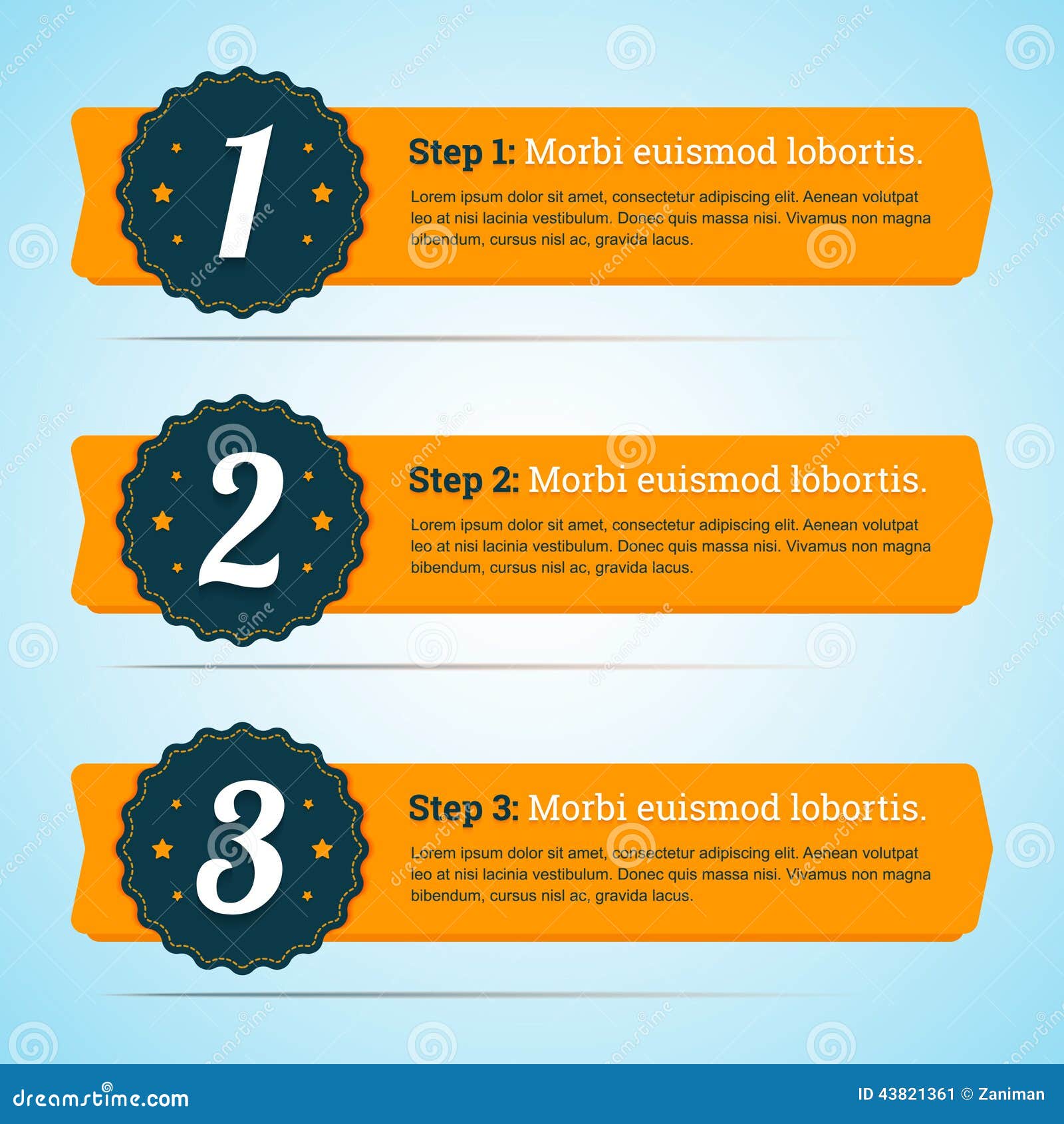 1

Step 1: Morbi euismod lobortis.

Lorem ipsum dolor sit amet, consectetur adipiscing elit. Aenean volutpat leo at nisi lacinia vestibulum. Donec quis massa nisi. Vivamus non magna bibendum, cursus nisl ac, gravida lacus.

2

Step 2: Morbi euismod lobortis.

Lorem ipsum dolor sit amet, consectetur adipiscing elit. Aenean volutpat leo at nisi lacinia vestibulum. Donec quis massa nisi. Vivamus non magna bibendum, cursus nisl ac, gravida lacus.

3

Step 3: Morbi euismod lobortis.

Lorem ipsum dolor sit amet, consectetur adipiscing elit. Aenean volutpat leo at nisi lacinia vestibulum. Donec quis massa nisi. Vivamus non magna bibendum, cursus nisl ac, gravida lacus.

dreamstime.com

ID 43821361 © Zaniman