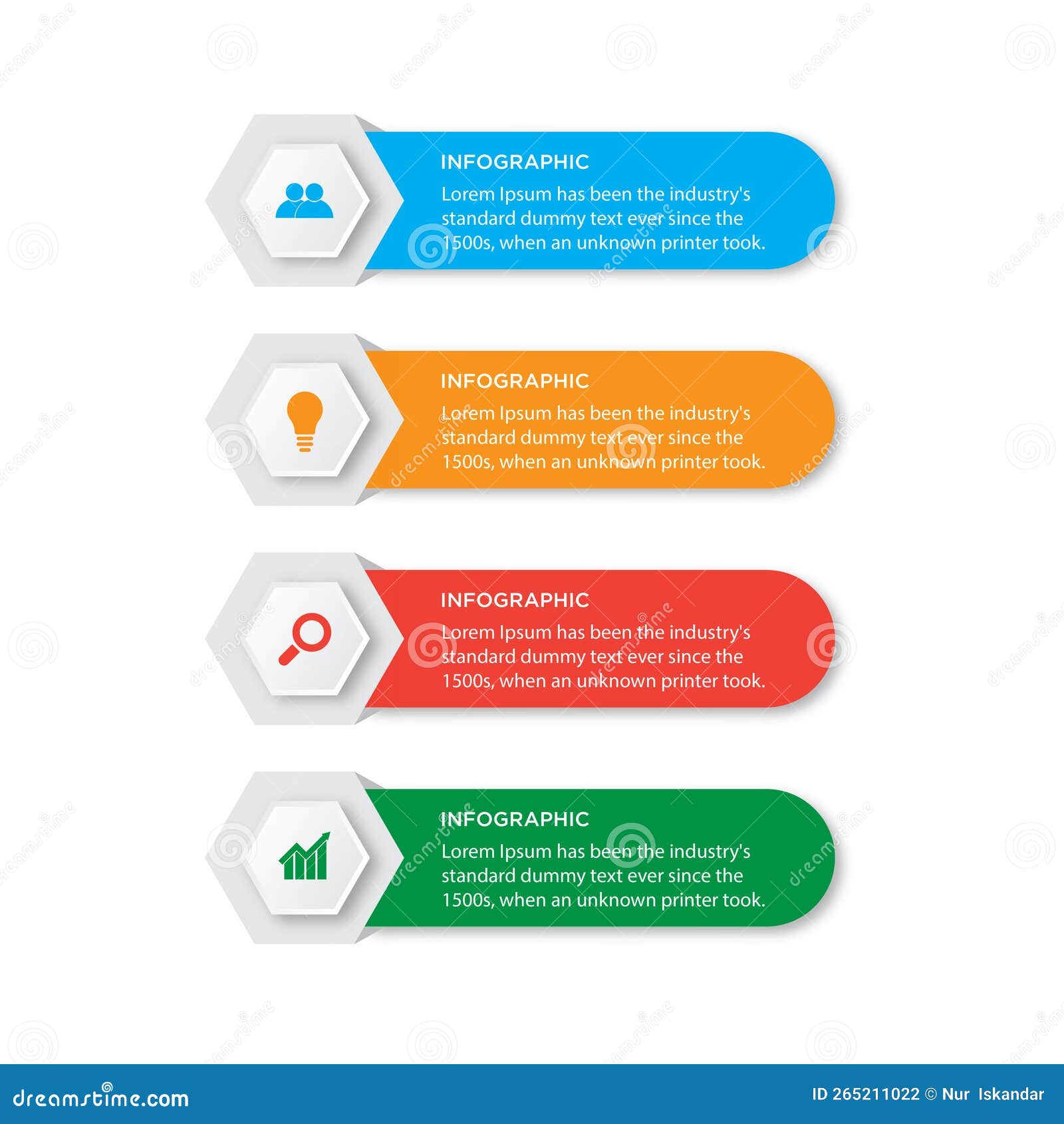 INFOGRAPHIC
Lorem Ipsum has been the industry's standard dummy text ever since the 1500s, when an unknown printer took.

INFOGRAPHIC
Lorem Ipsum has been the industry's standard dummy text ever since the 1500s, when an unknown printer took.

INFOGRAPHIC
Lorem Ipsum has been the industry's standard dummy text ever since the 1500s, when an unknown printer took.

INFOGRAPHIC
Lorem Ipsum has been the industry's standard dummy text ever since the 1500s, when an unknown printer took.

dreamstime.com

ID 265211022 © Nur Iskandar