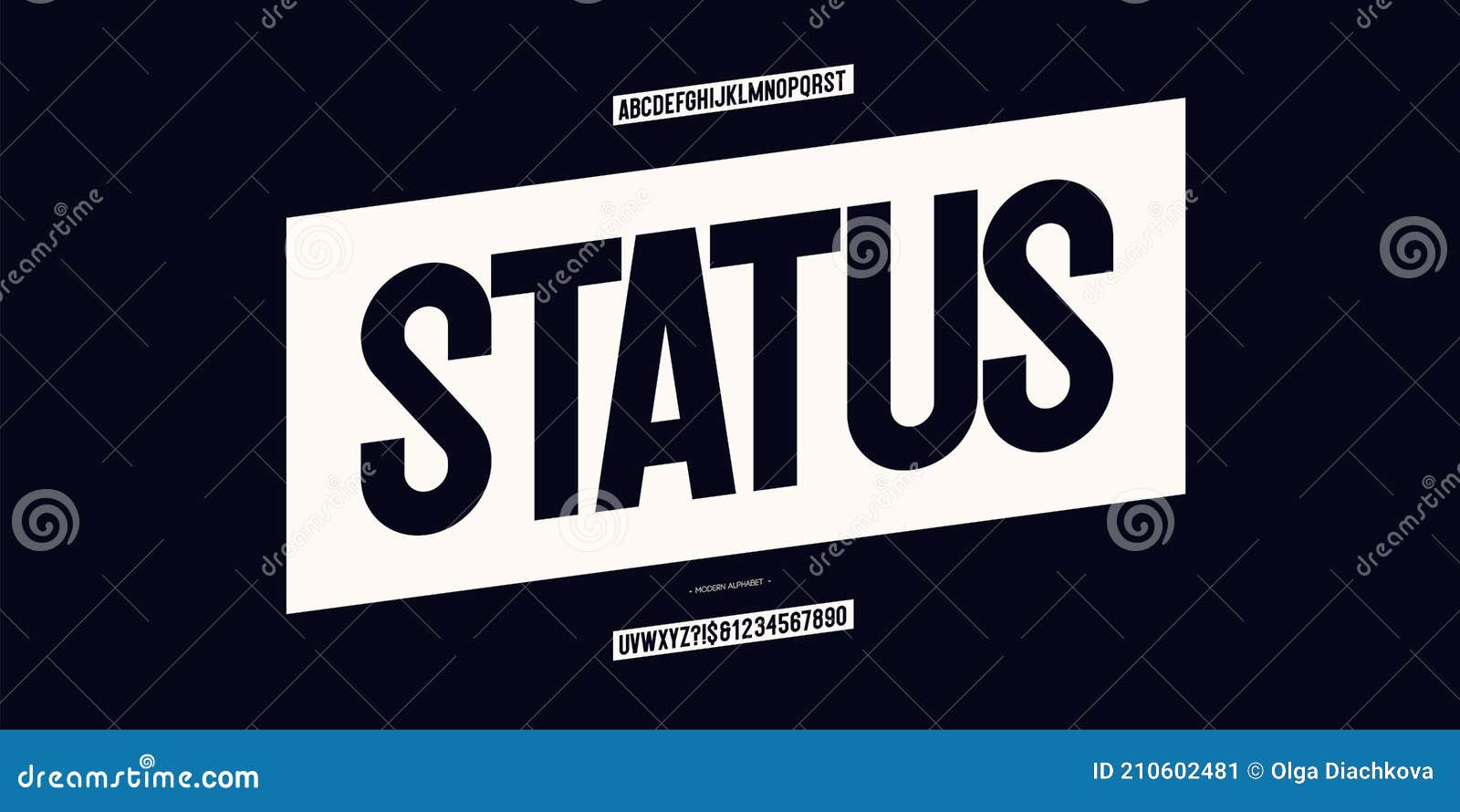 ABCDEFGHIJKLMNOPQRST

STATUS

- MODERN ALPHABET -

UVWXYZ?!$&1234567890

dreamstime.com

ID 210602481 © Olga Diachkova