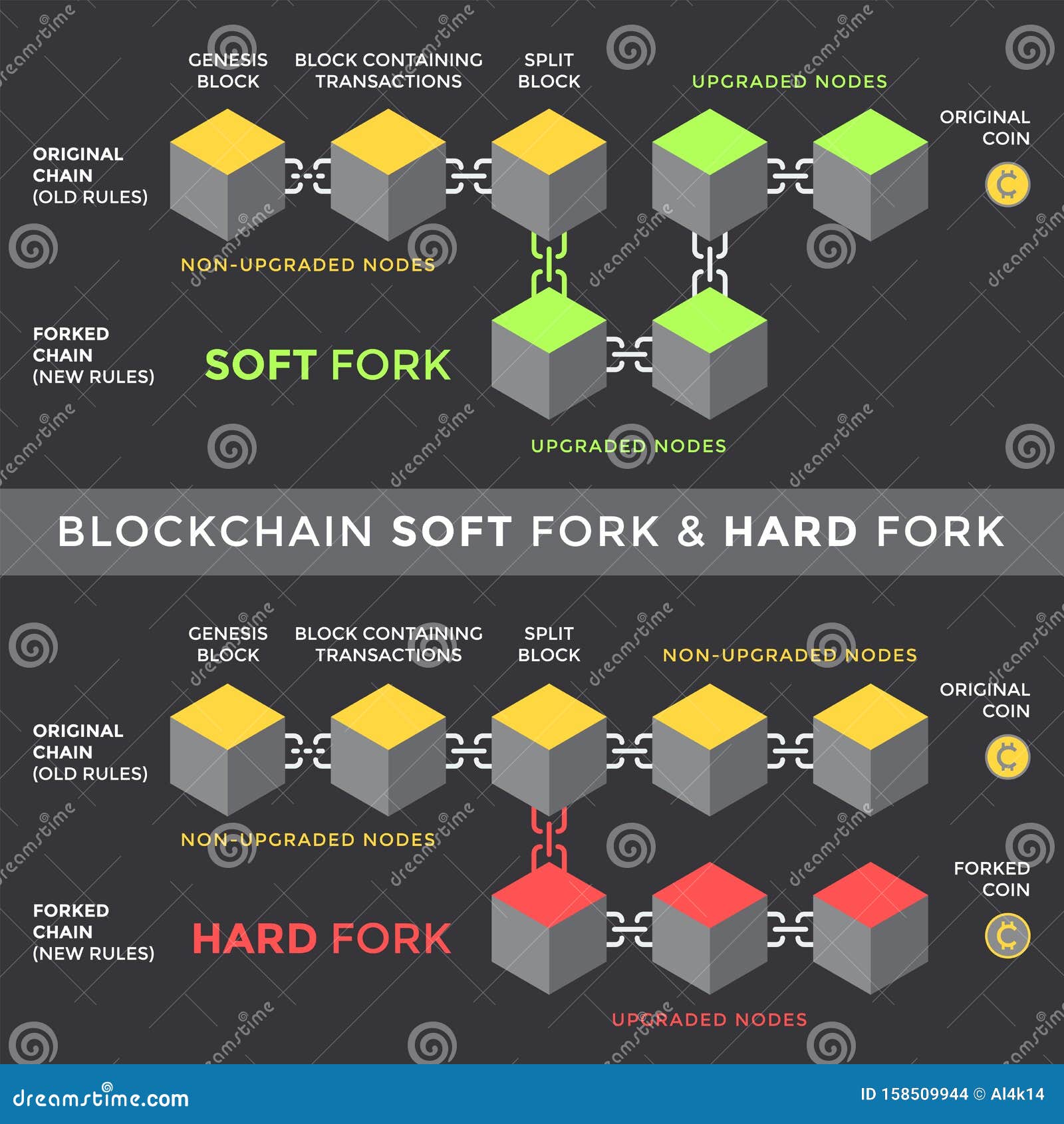 GENESIS BLOCK

BLOCK CONTAINING TRANSACTIONS

SPLIT BLOCK

UPGRADED NODES

ORIGINAL COIN

ORIGINAL CHAIN (OLD RULES)

NON-UPGRADED NODES

FORKED CHAIN (NEW RULES)

SOFT FORK

UPGRADED NODES

BLOCKCHAIN SOFT FORK & HARD FORK

GENESIS BLOCK

BLOCK CONTAINING TRANSACTIONS

SPLIT BLOCK

NON-UPGRADED NODES

ORIGINAL COIN

ORIGINAL CHAIN (OLD RULES)

NON-UPGRADED NODES

FORKED COIN

FORKED CHAIN (NEW RULES)

HARD FORK

UPGRADED NODES

dreamstime.com

ID 158509944 © Al4k14